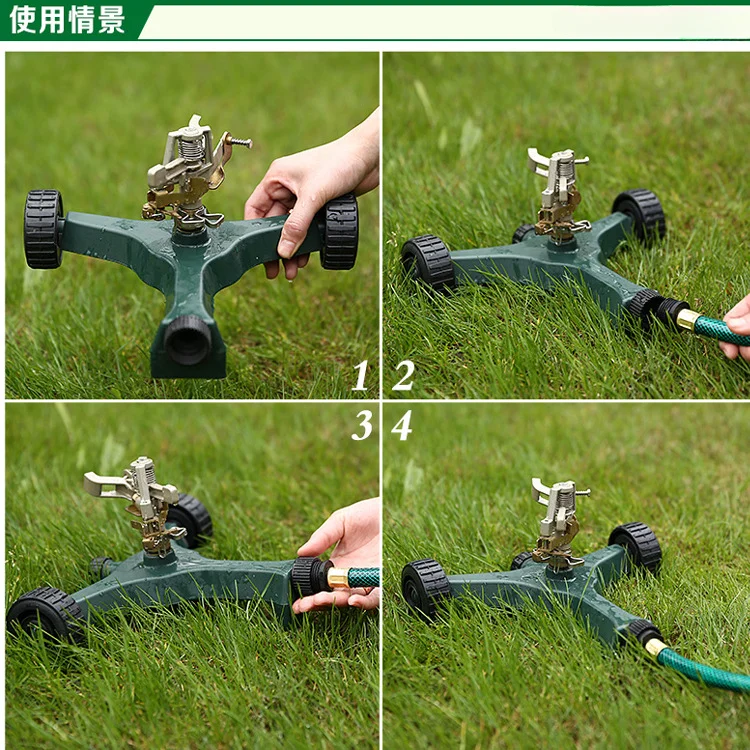 使用情景

1

2

3

4