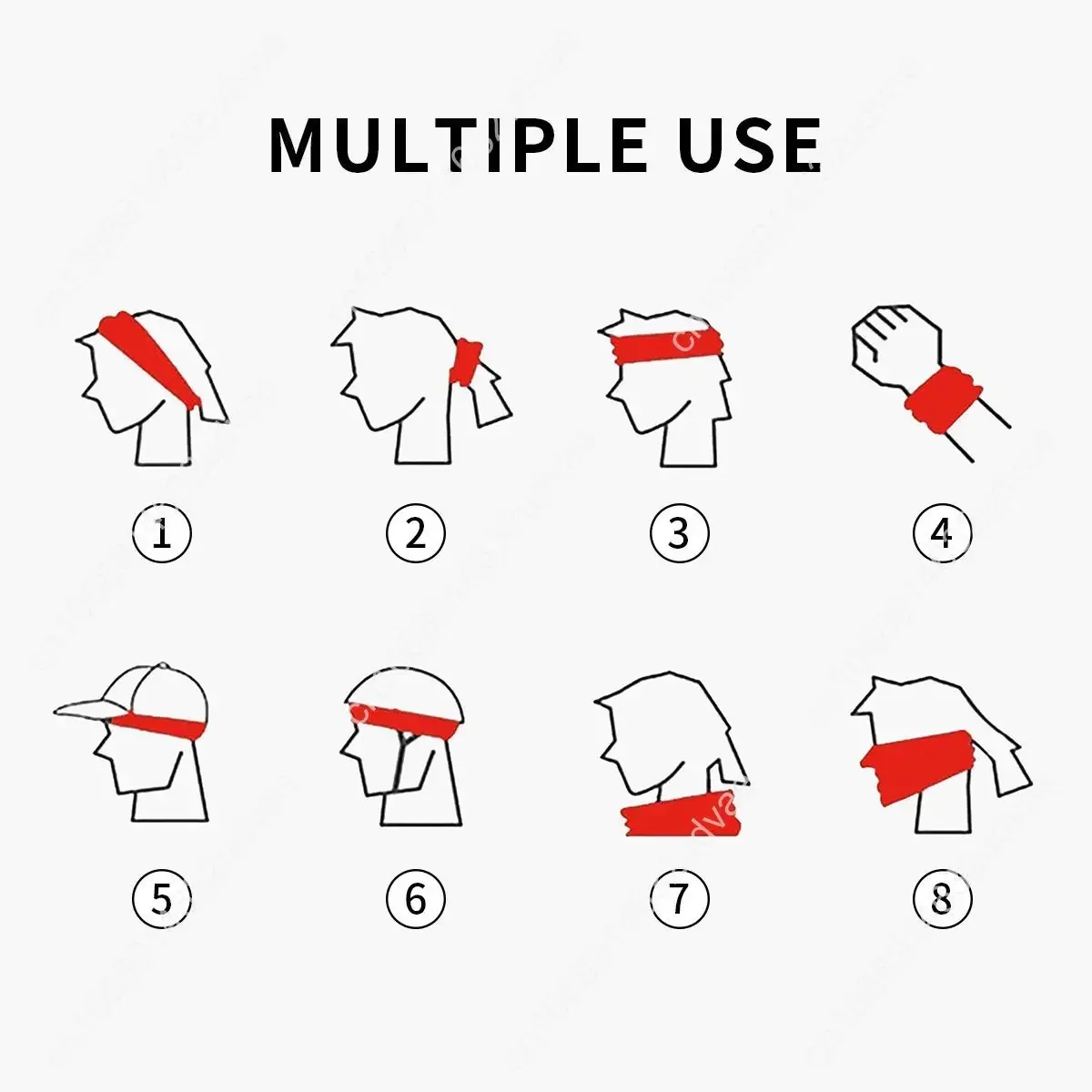 MULTIPLE USE

①
②
③
④

⑤
⑥
⑦
⑧