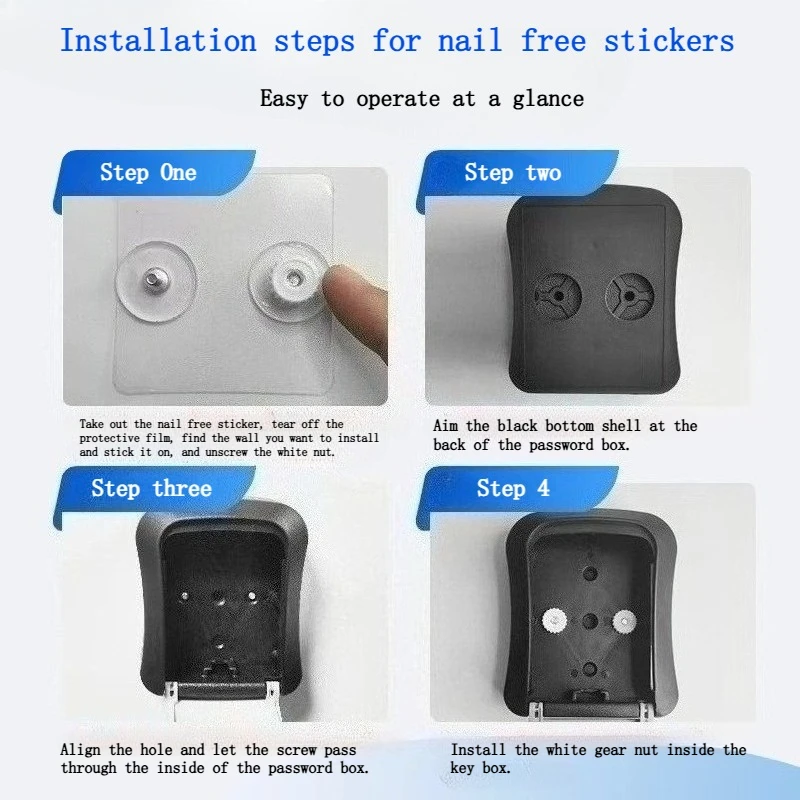 Installation steps for nail free stickers

Easy to operate at a glance

Step One

Take out the nail free sticker, tear off the protective film, find the wall you want to install and stick it on, and unscrew the white nut.

Step two

Aim the black bottom shell at the back of the password box.

Step three

Align the hole and let the screw pass through the inside of the password box.

Step 4

Install the white gear nut inside the key box.