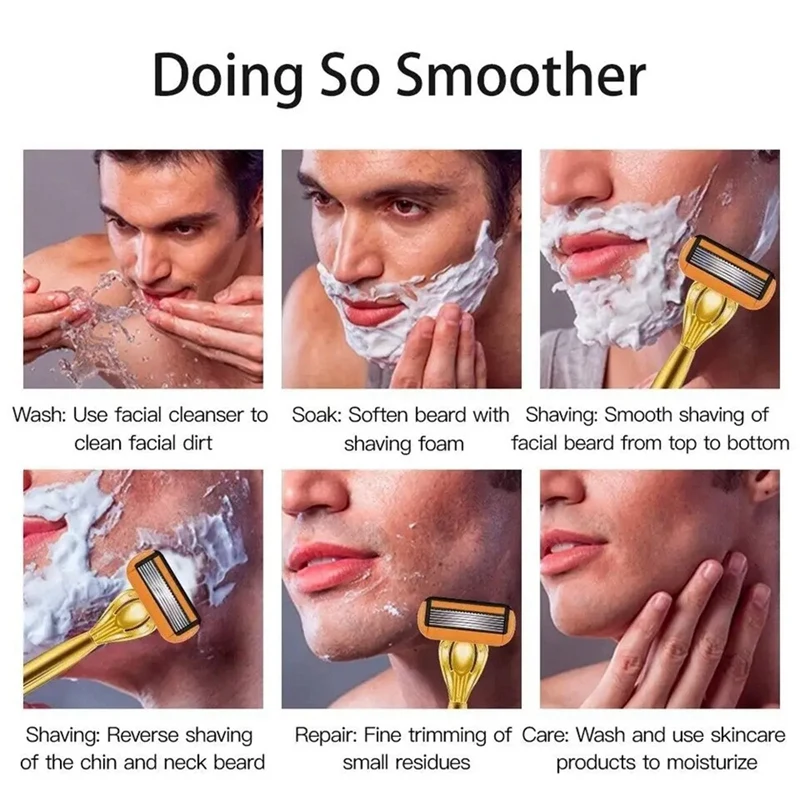 Doing So Smoother

Wash: Use facial cleanser to clean facial dirt

Soak: Soften beard with shaving foam

Shaving: Smooth shaving of facial beard from top to bottom

Shaving: Reverse shaving of the chin and neck beard

Repair: Fine trimming of small residues

Care: Wash and use skincare products to moisturize