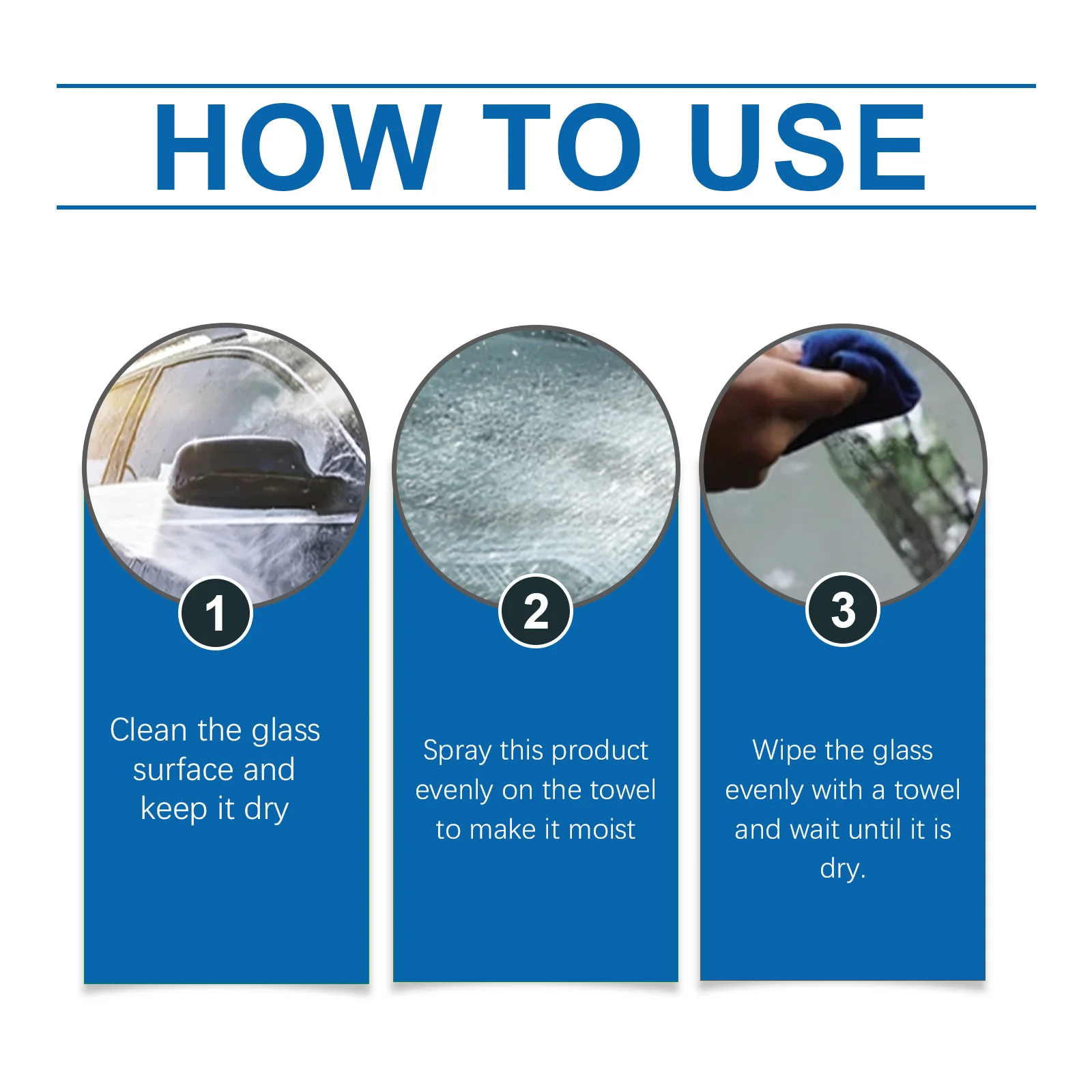 HOW TO USE

1

Clean the glass surface and keep it dry

2

Spray this product evenly on the towel to make it moist

3

Wipe the glass evenly with a towel and wait until it is dry.