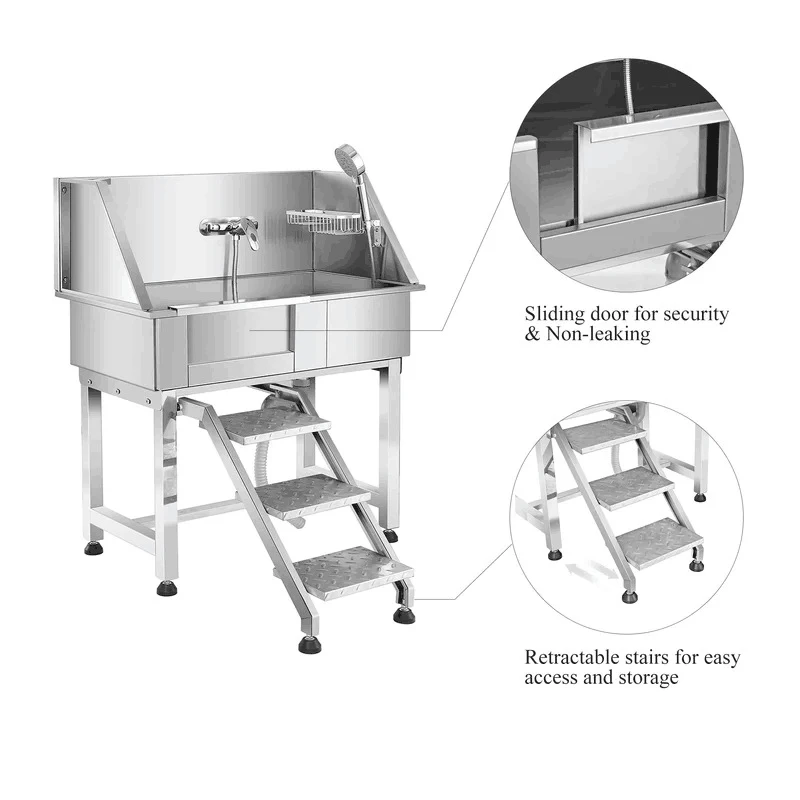 Sliding door for security
& Non-leaking

Retractable stairs for easy
access and storage