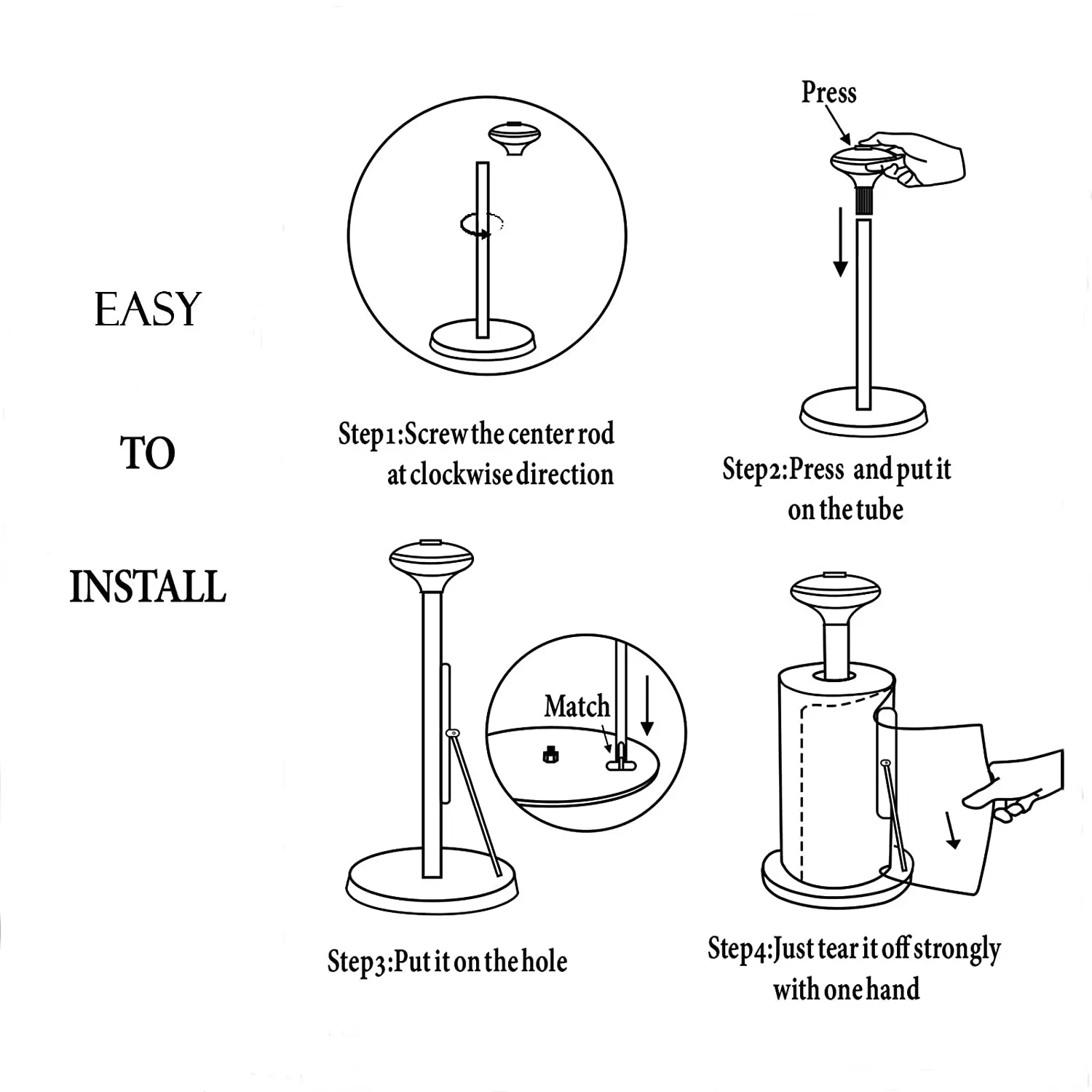 EASY

TO

INSTALL

Step1:Screw the center rod at clockwise direction

Press

Step2:Press and put it on the tube

Match

Step3:Put it on the hole

Step4:Just tear it off strongly with one hand