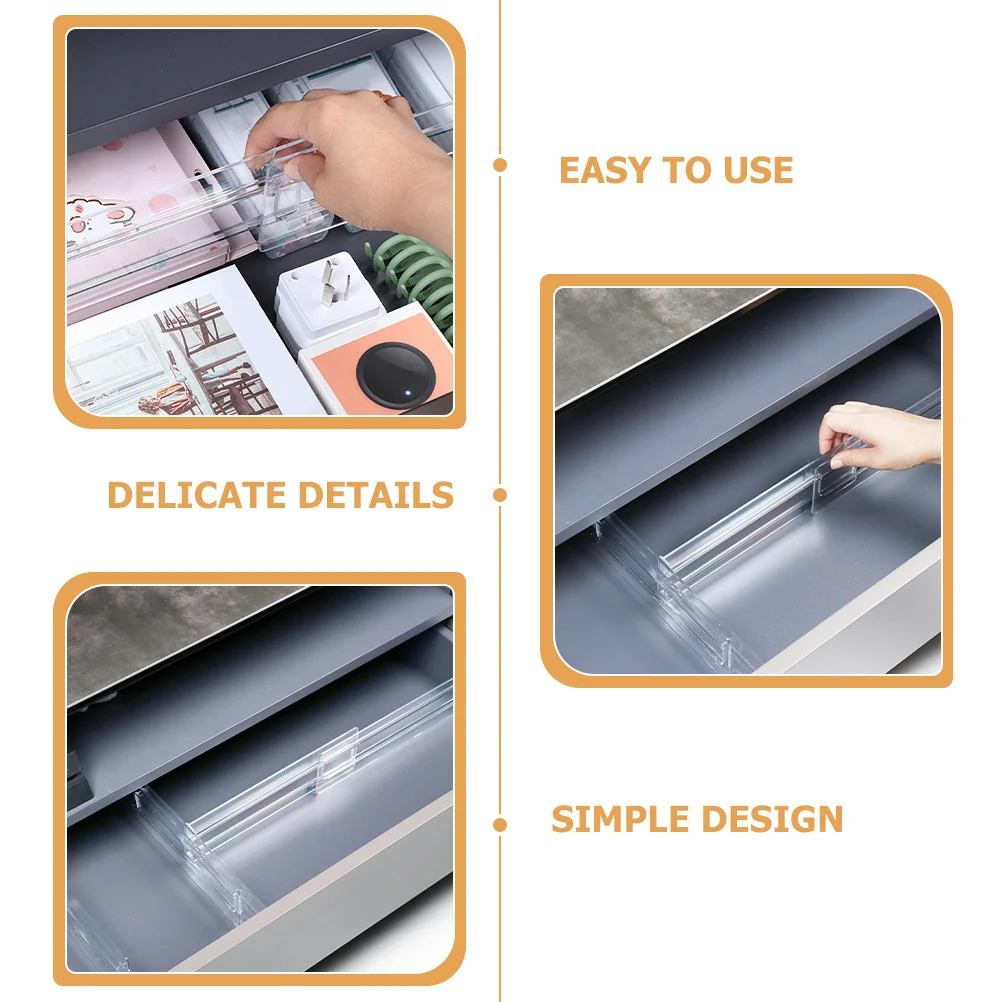 EASY TO USE

DELICATE DETAILS

SIMPLE DESIGN