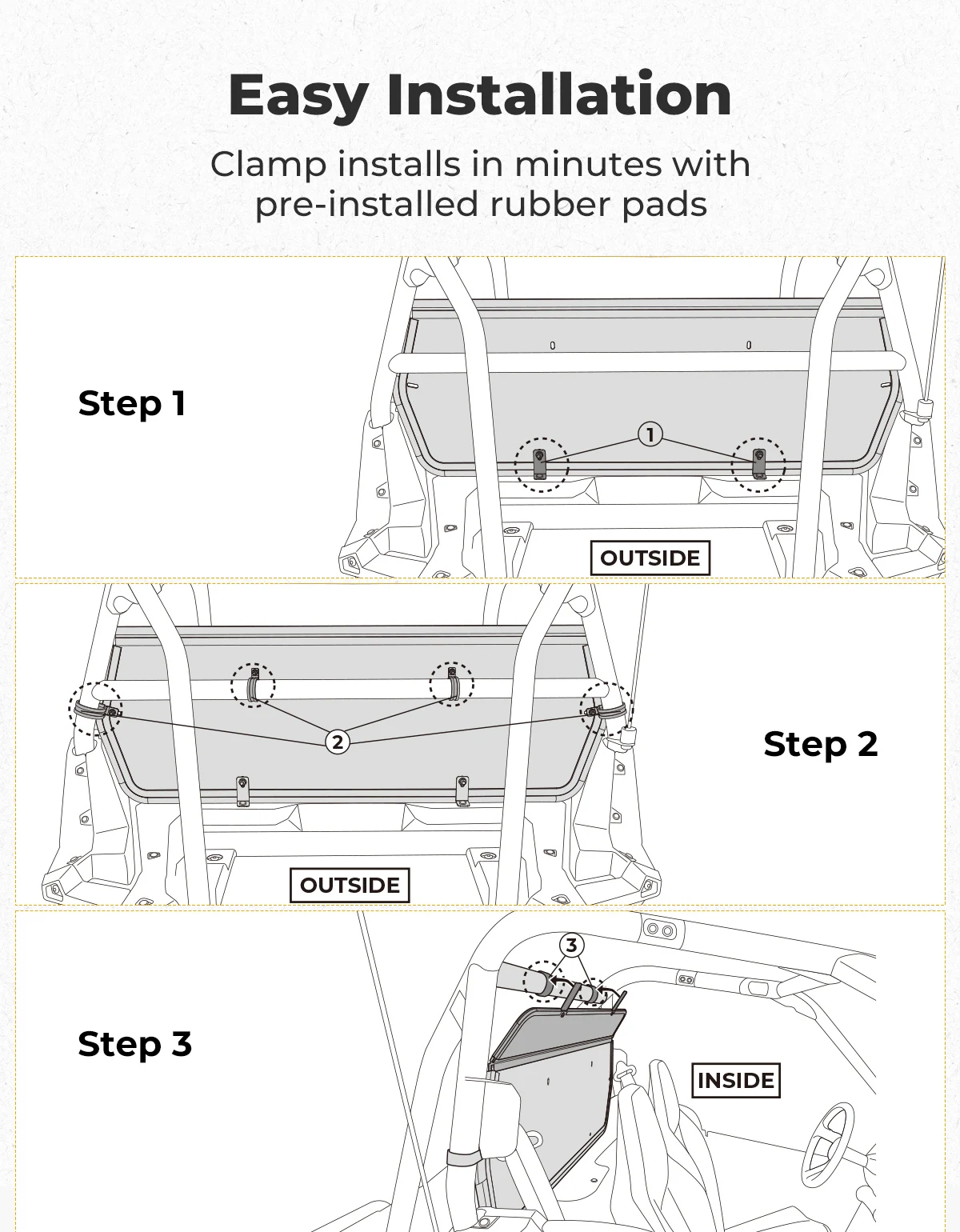 Easy Installation

Clamp installs in minutes with pre-installed rubber pads

Step 1

1

OUTSIDE

2

Step 2

OUTSIDE

Step 3

3

INSIDE