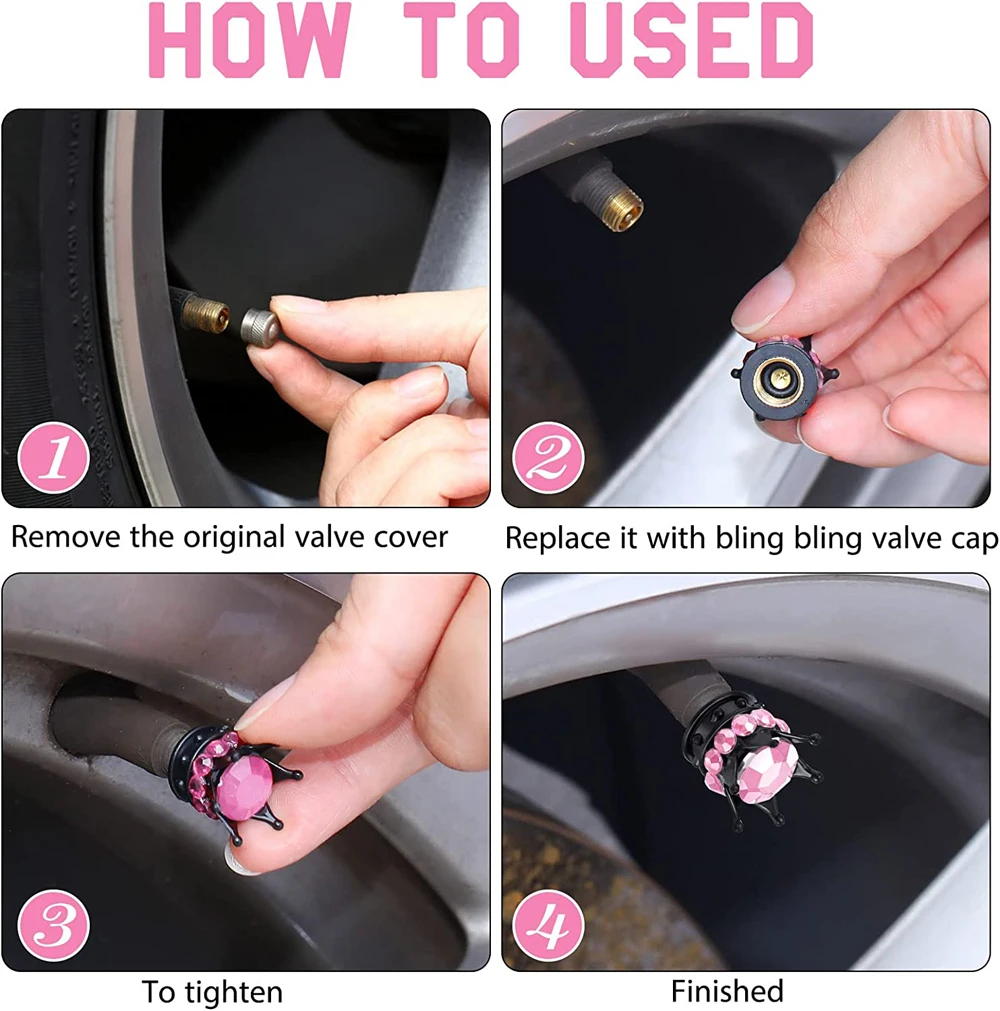 HOW TO USED

1

Remove the original valve cover

2

Replace it with bling bling valve cap

3

To tighten

4

Finished