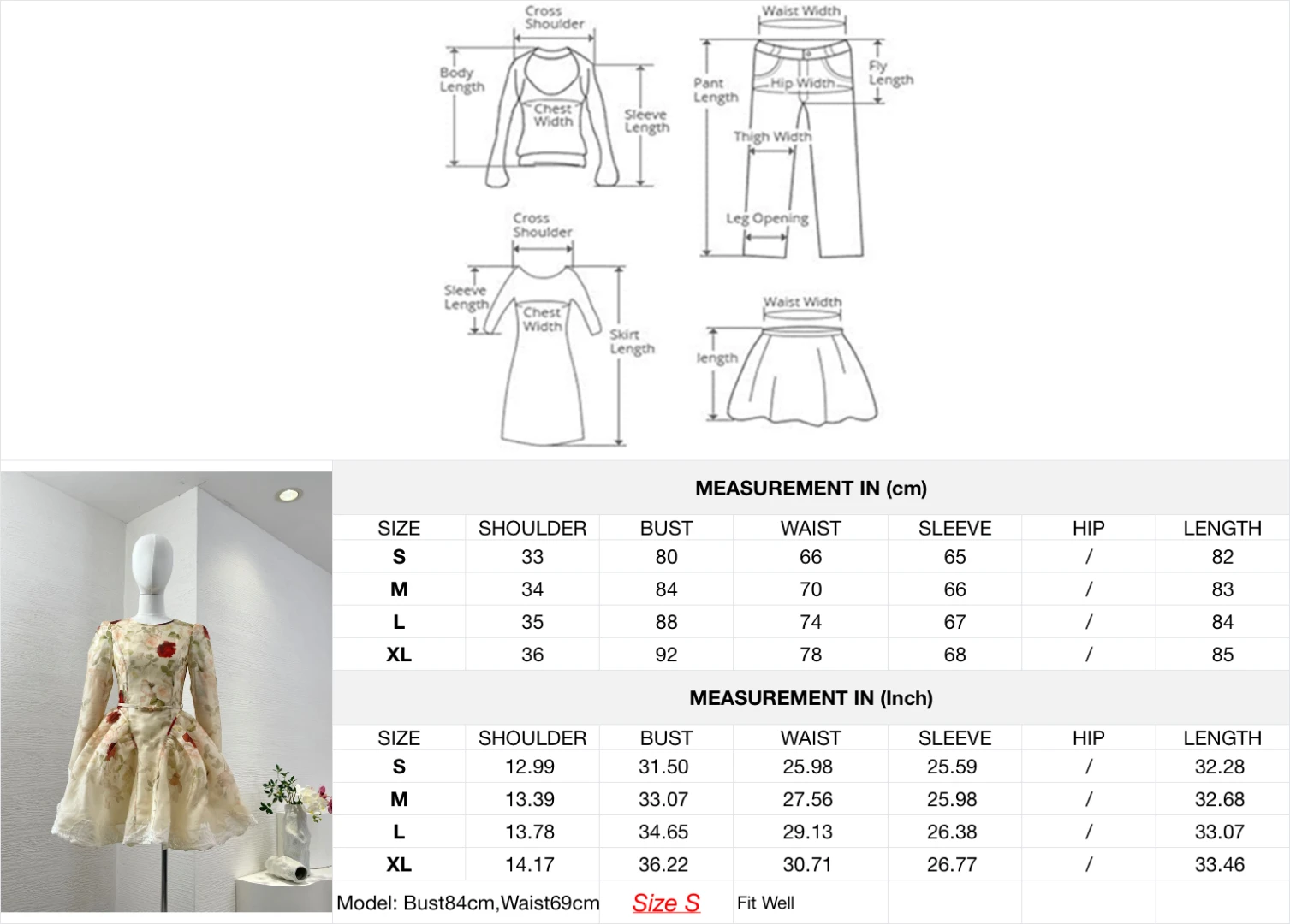 Cross Shoulder
Body Length
Chest Width
Sleeve Length

Waist Width
Pant Length
Hip Width
Fly Length
Thigh Width
Leg Opening

Cross Shoulder
Sleeve Length
Chest Width
Skirt Length

Waist Width
length

MEASUREMENT IN (cm)

| SIZE | SHOULDER | BUST | WAIST | SLEEVE | HIP | LENGTH |
|---|---|---|---|---|---|---|
| S | 33 | 80 | 66 | 65 | / | 82 |
| M | 34 | 84 | 70 | 66 | / | 83 |
| L | 35 | 88 | 74 | 67 | / | 84 |
| XL | 36 | 92 | 78 | 68 | / | 85 |

MEASUREMENT IN (Inch)

| SIZE | SHOULDER | BUST | WAIST | SLEEVE | HIP | LENGTH |
|---|---|---|---|---|---|---|
| S | 12.99 | 31.50 | 25.98 | 25.59 | / | 32.28 |
| M | 13.39 | 33.07 | 27.56 | 25.98 | / | 32.68 |
| L | 13.78 | 34.65 | 29.13 | 26.38 | / | 33.07 |
| XL | 14.17 | 36.22 | 30.71 | 26.77 | / | 33.46 |

Model: Bust84cm,Waist69cm Size S Fit Well