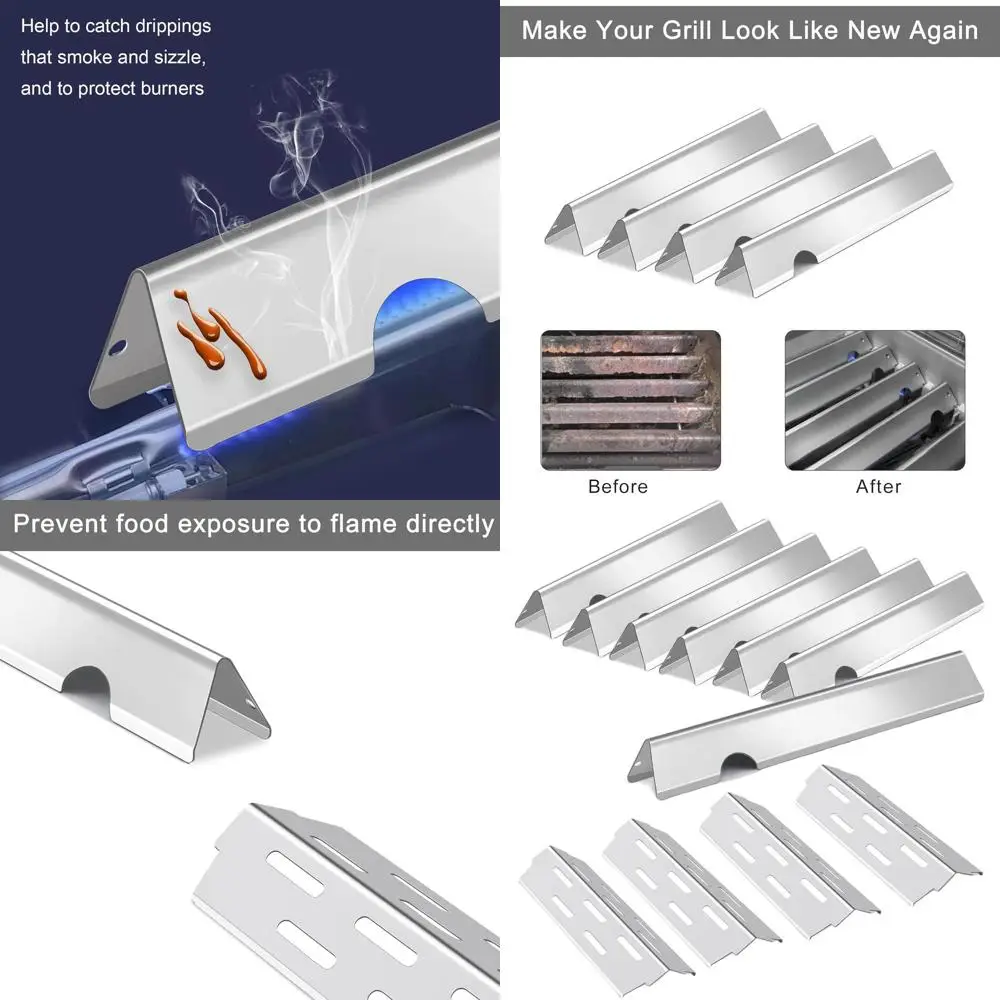 Help to catch drippings that smoke and sizzle, and to protect burners

Prevent food exposure to flame directly

Make Your Grill Look Like New Again

Before

After