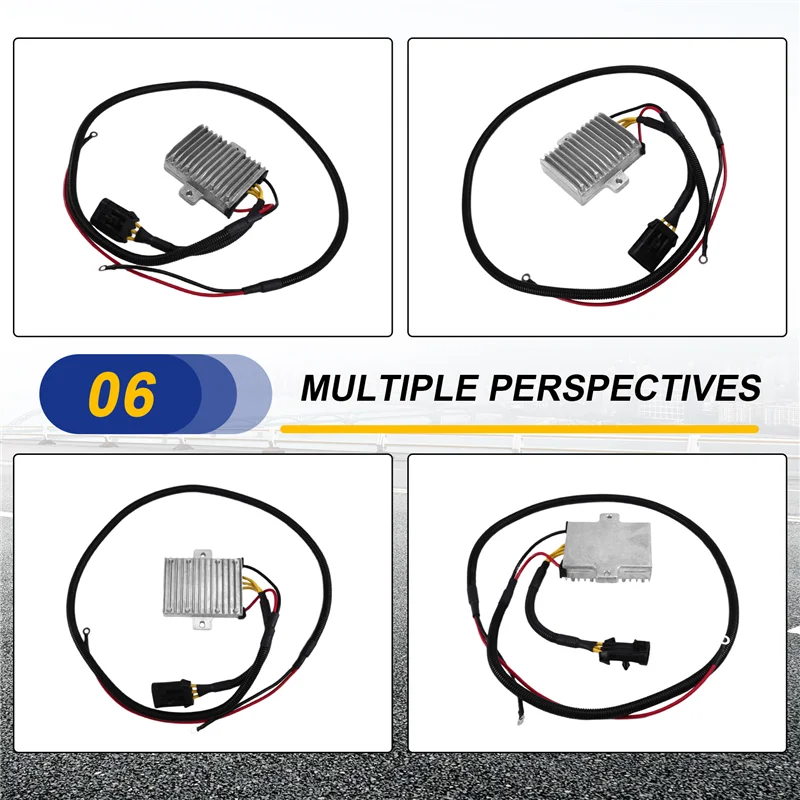 06

MULTIPLE PERSPECTIVES