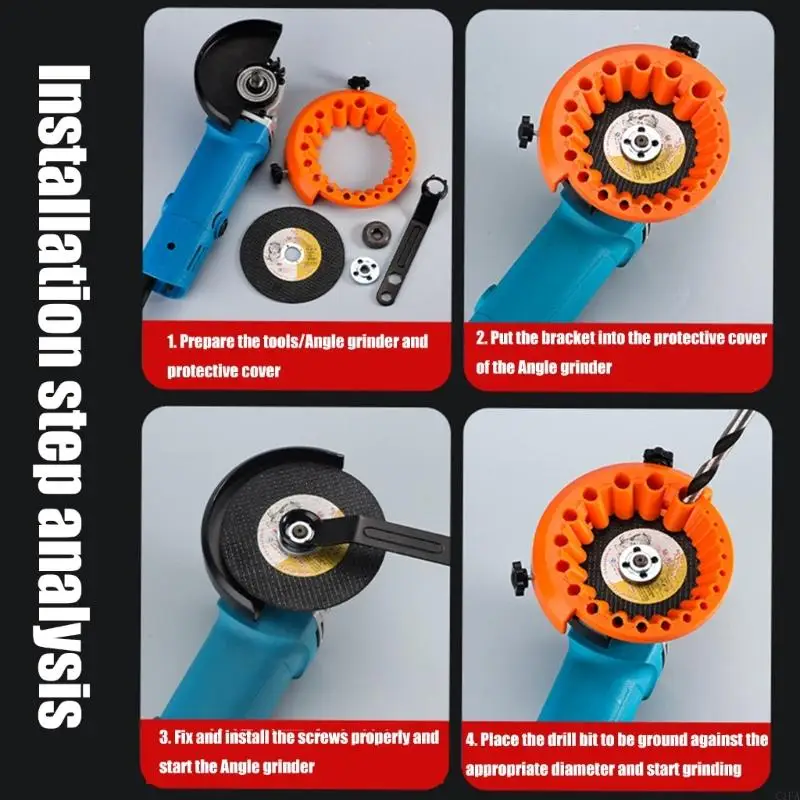 Installation step analysis

1. Prepare the tools/Angle grinder and protective cover

2. Put the bracket into the protective cover of the Angle grinder

3. Fix and install the screws properly and start the Angle grinder

4. Place the drill bit to be ground against the appropriate diameter and start grinding