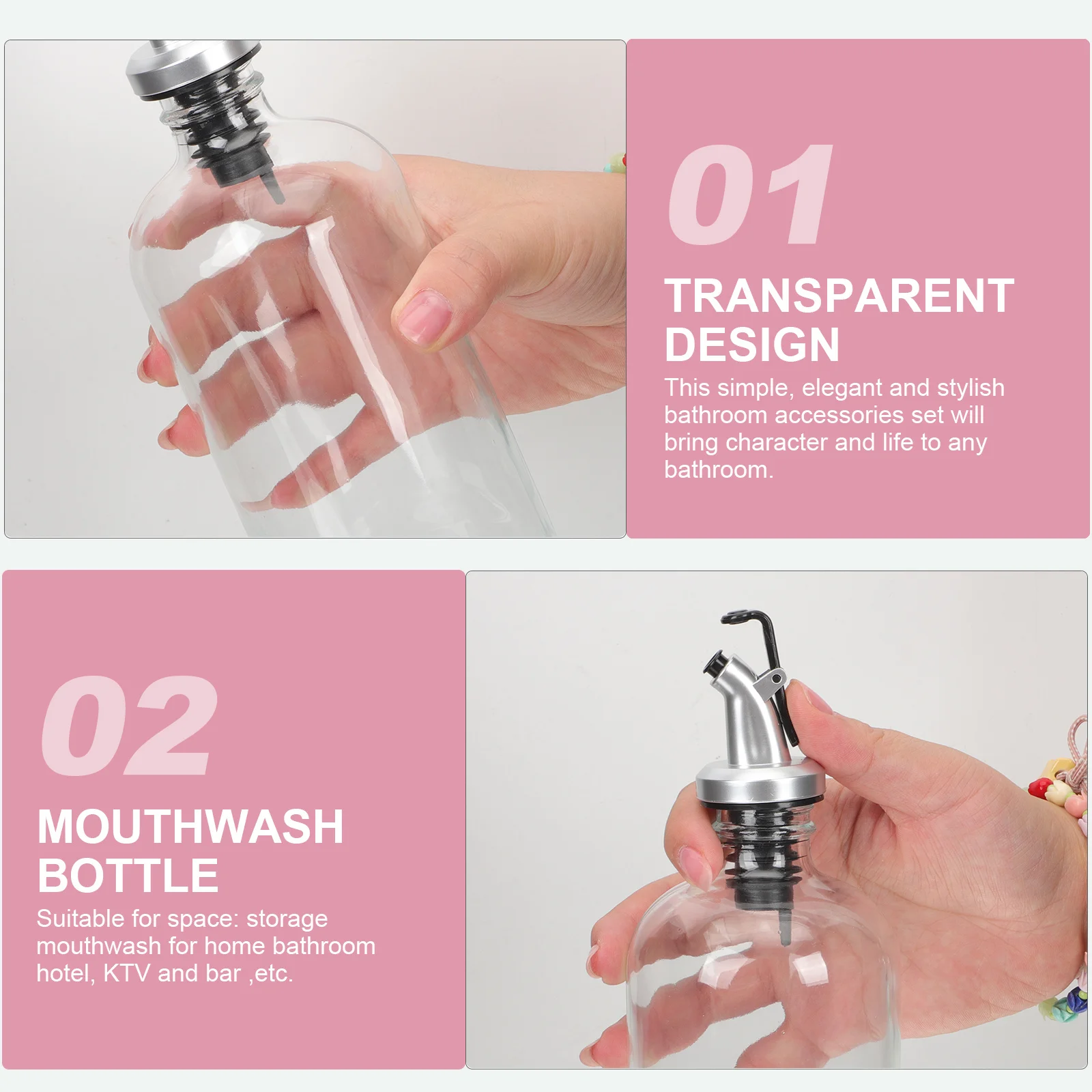 01

TRANSPARENT DESIGN

This simple, elegant and stylish bathroom accessories set will bring character and life to any bathroom.

02

MOUTHWASH BOTTLE

Suitable for space: storage mouthwash for home bathroom hotel, KTV and bar ,etc.