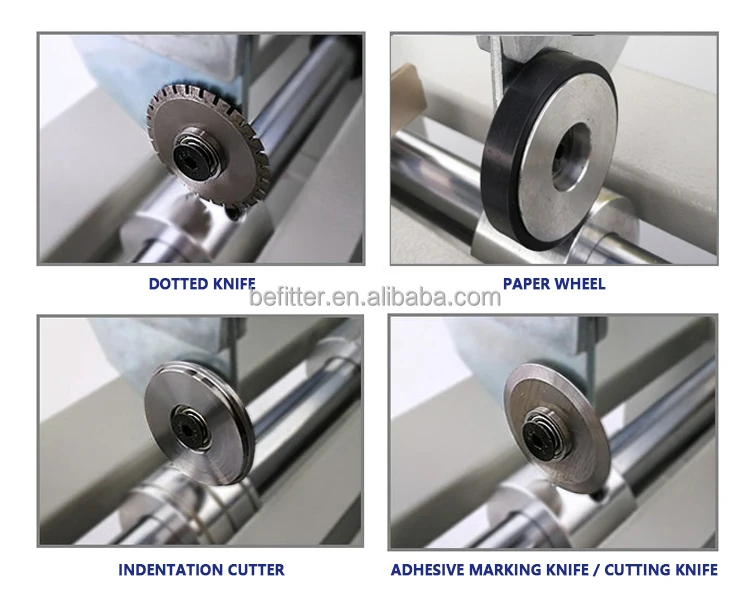 DOTTED KNIFE

PAPER WHEEL

befitter.en.alibaba.com

INDENTATION CUTTER

ADHESIVE MARKING KNIFE / CUTTING KNIFE