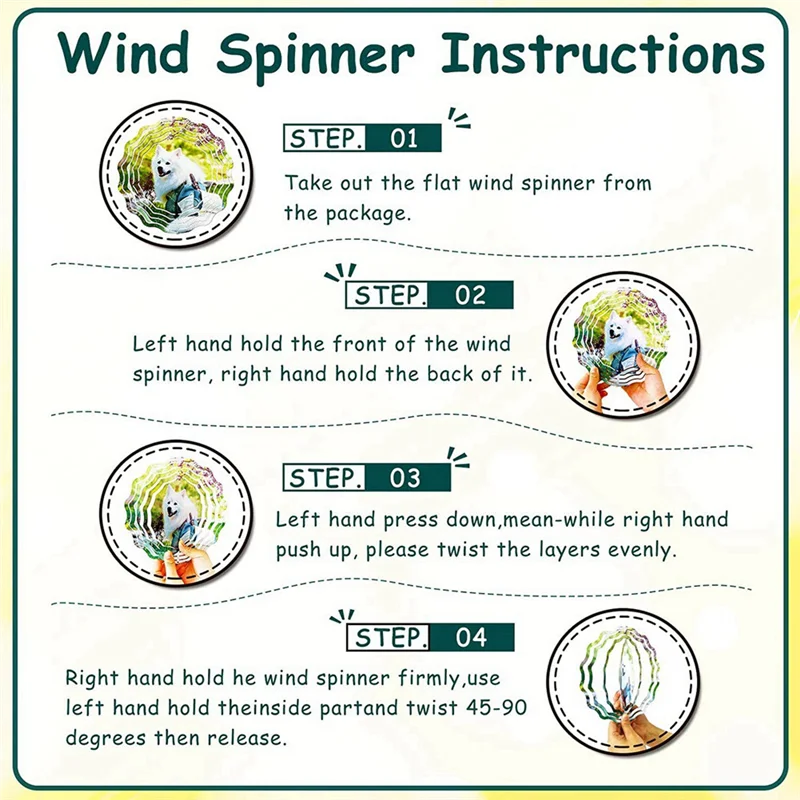 Wind Spinner Instructions

STEP. 01

Take out the flat wind spinner from the package.

STEP. 02

Left hand hold the front of the wind spinner, right hand hold the back of it.

STEP. 03

Left hand press down,mean-while right hand push up, please twist the layers evenly.

STEP. 04

Right hand hold he wind spinner firmly,use left hand hold theinside partand twist 45-90 degrees then release.