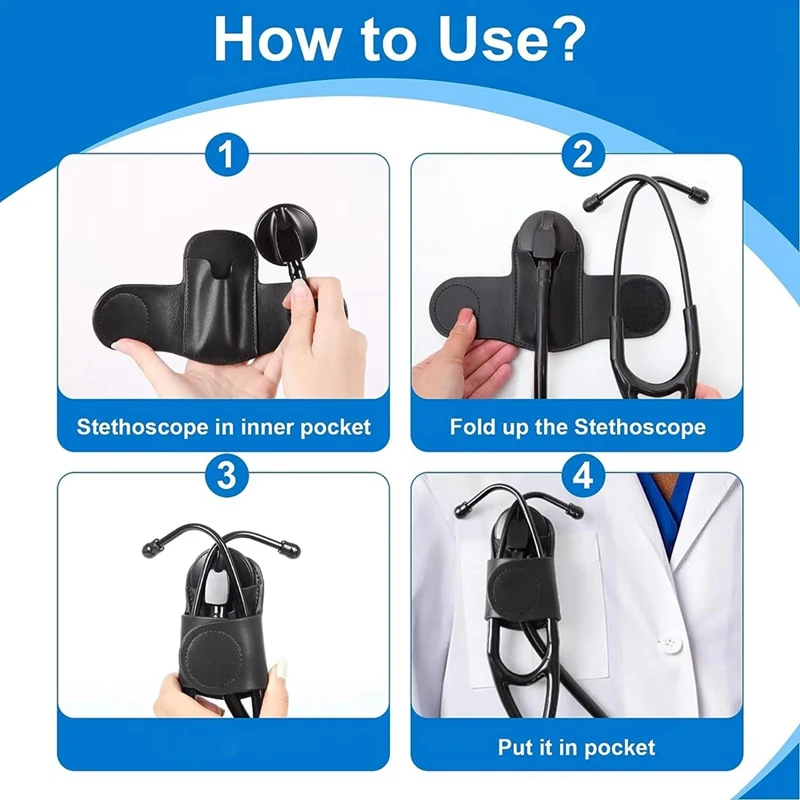 How to Use?

1

Stethoscope in inner pocket

2

Fold up the Stethoscope

3

4

Put it in pocket