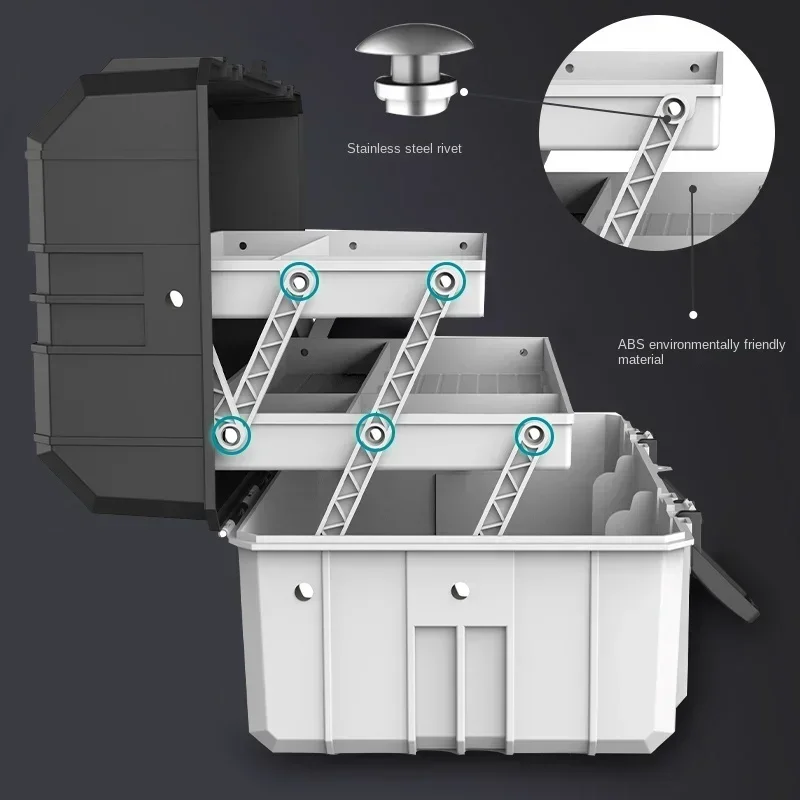 Stainless steel rivet

ABS environmentally friendly material