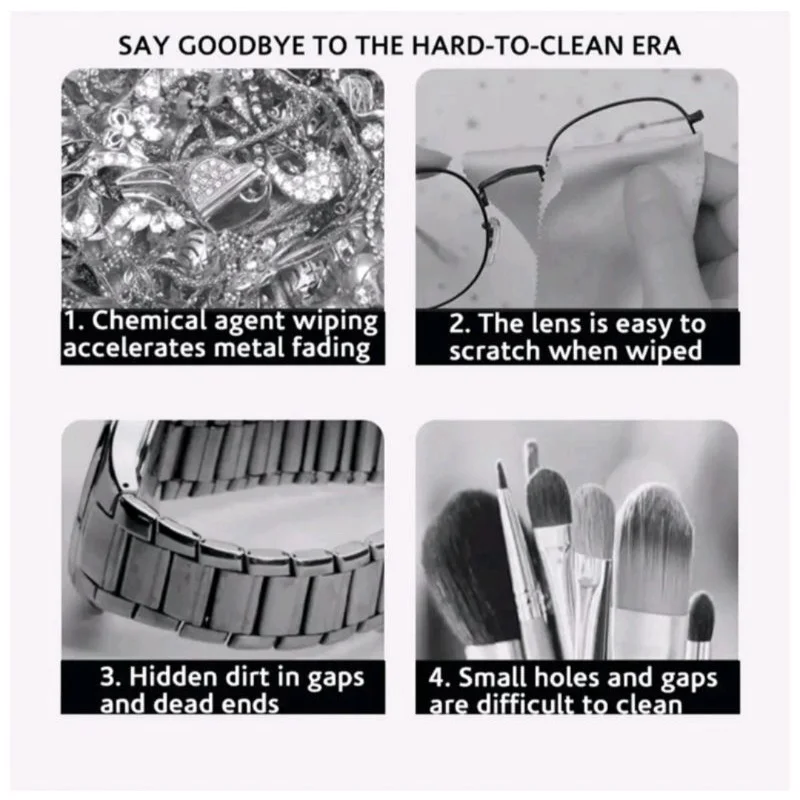 SAY GOODBYE TO THE HARD-TO-CLEAN ERA

1. Chemical agent wiping accelerates metal fading

2. The lens is easy to scratch when wiped

3. Hidden dirt in gaps and dead ends

4. Small holes and gaps are difficult to clean