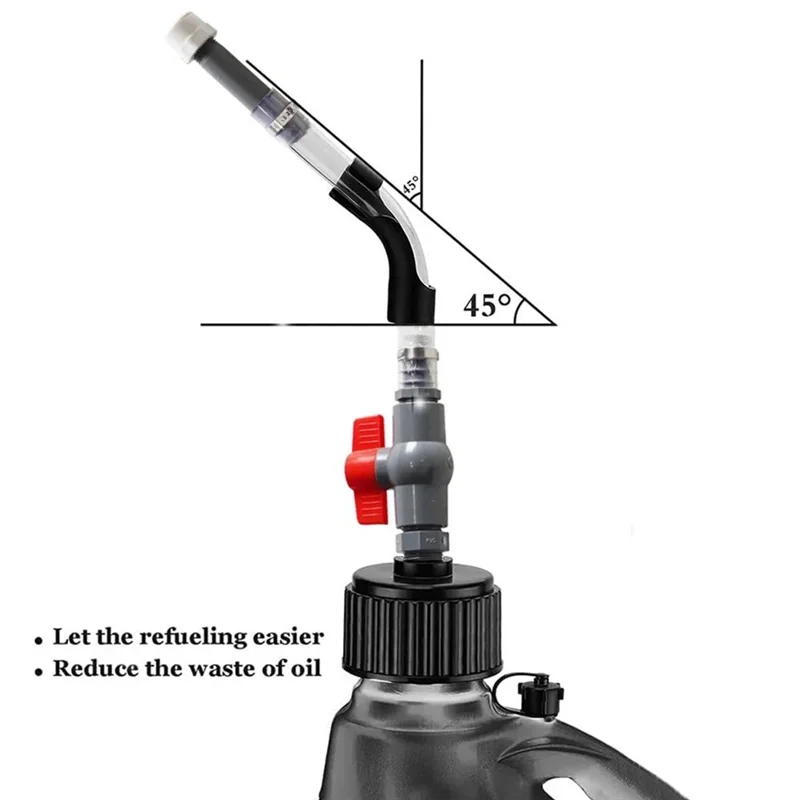 45°

45°

• Let the refueling easier
• Reduce the waste of oil