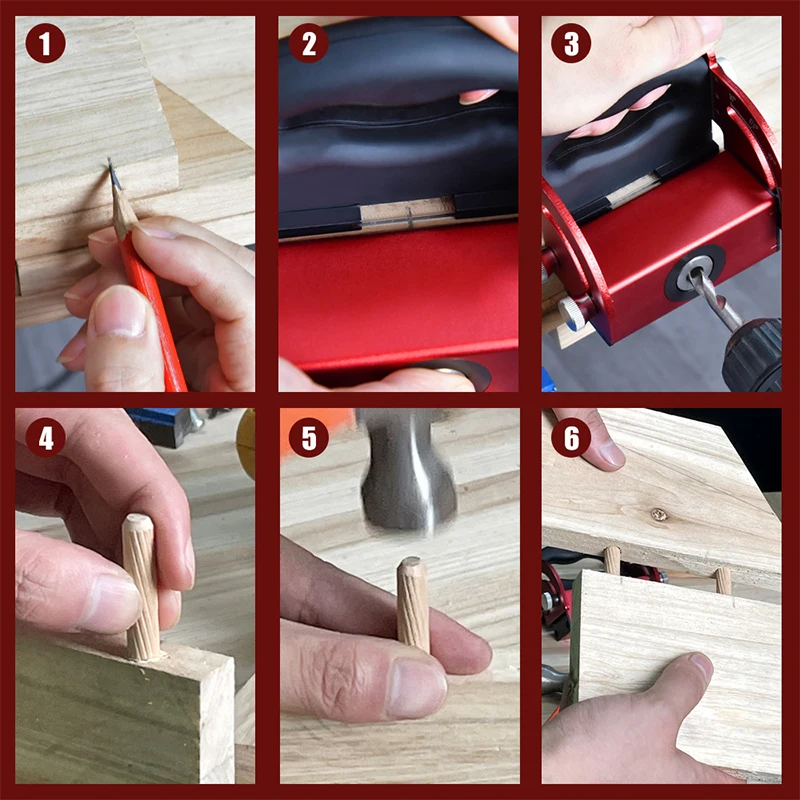 1

2

3

4

5

6