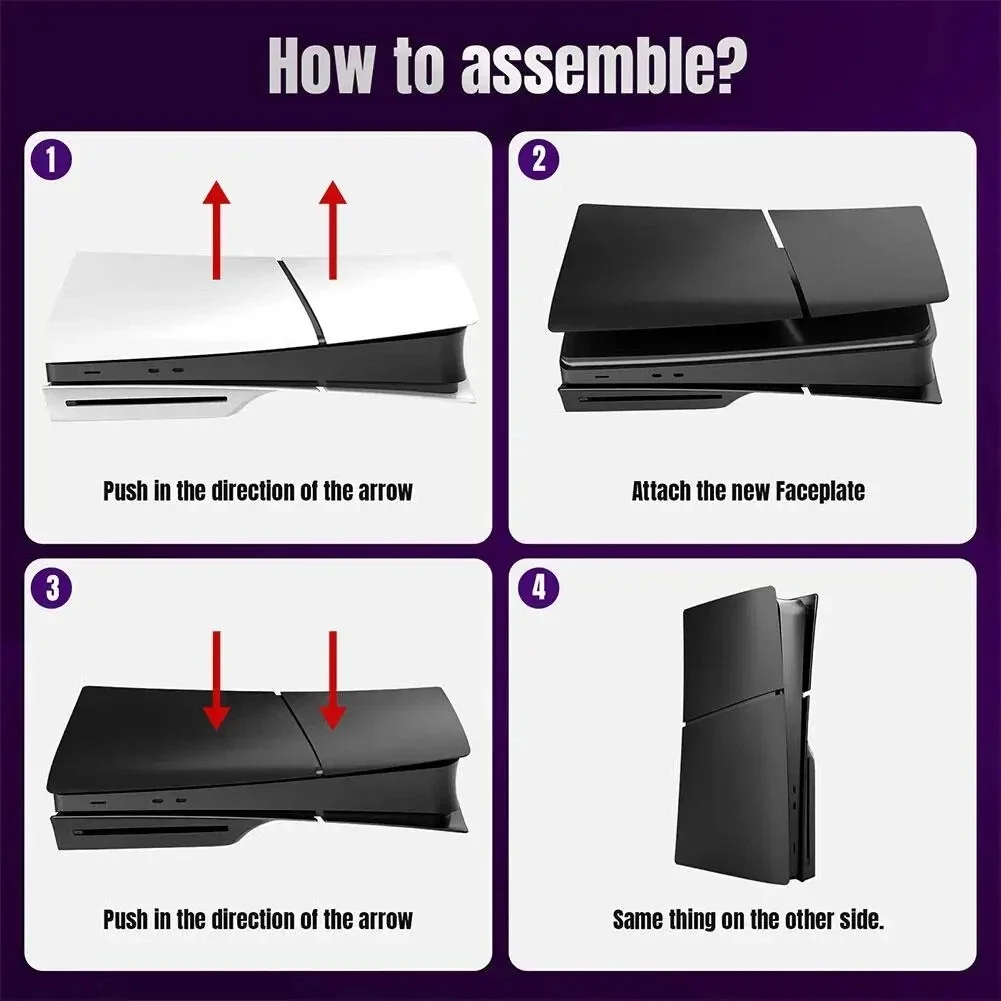 How to assemble?

1

Push in the direction of the arrow

2

Attach the new Faceplate

3

Push in the direction of the arrow

4

Same thing on the other side.