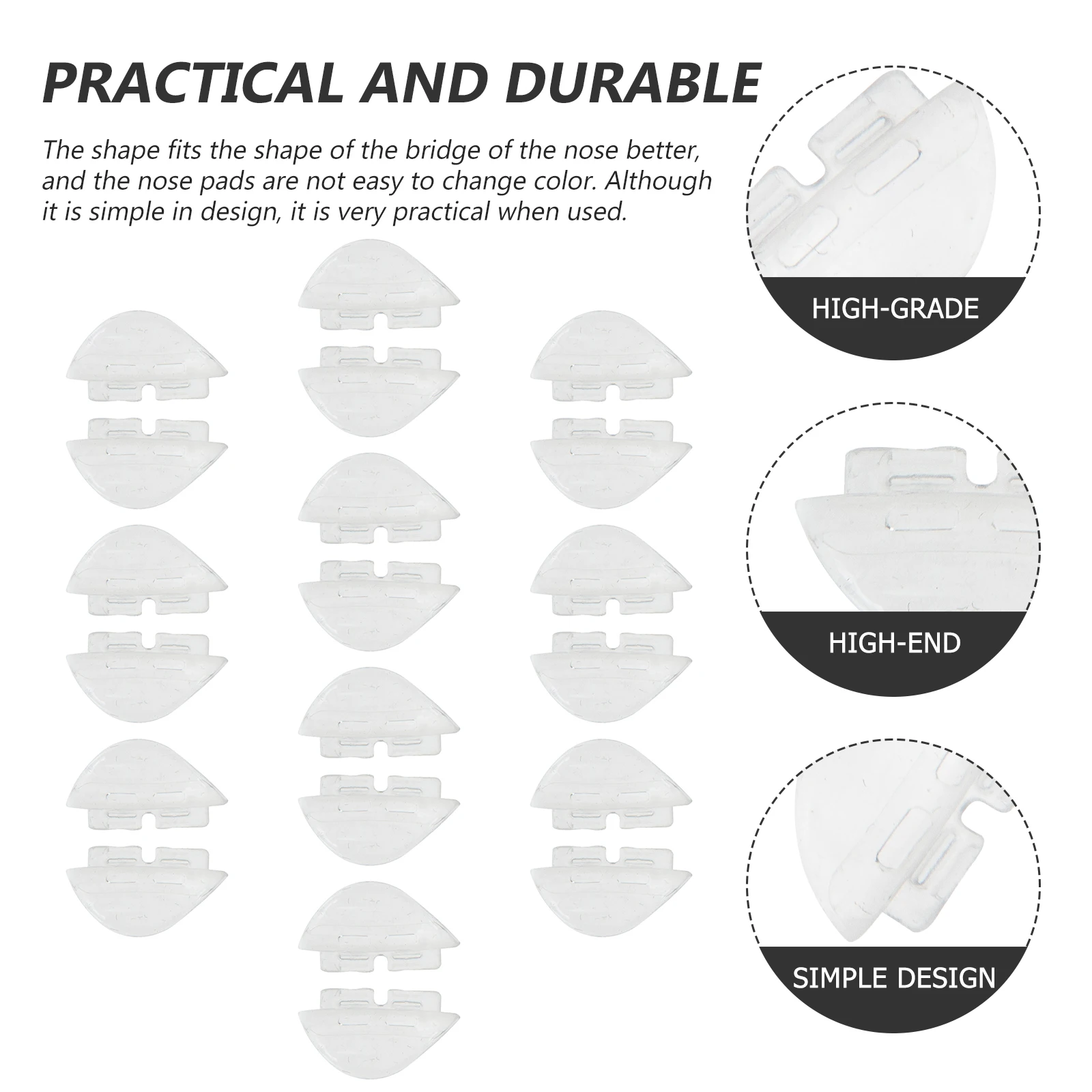 PRACTICAL AND DURABLE

The shape fits the shape of the bridge of the nose better, and the nose pads are not easy to change color. Although it is simple in design, it is very practical when used.

HIGH-GRADE

HIGH-END

SIMPLE DESIGN