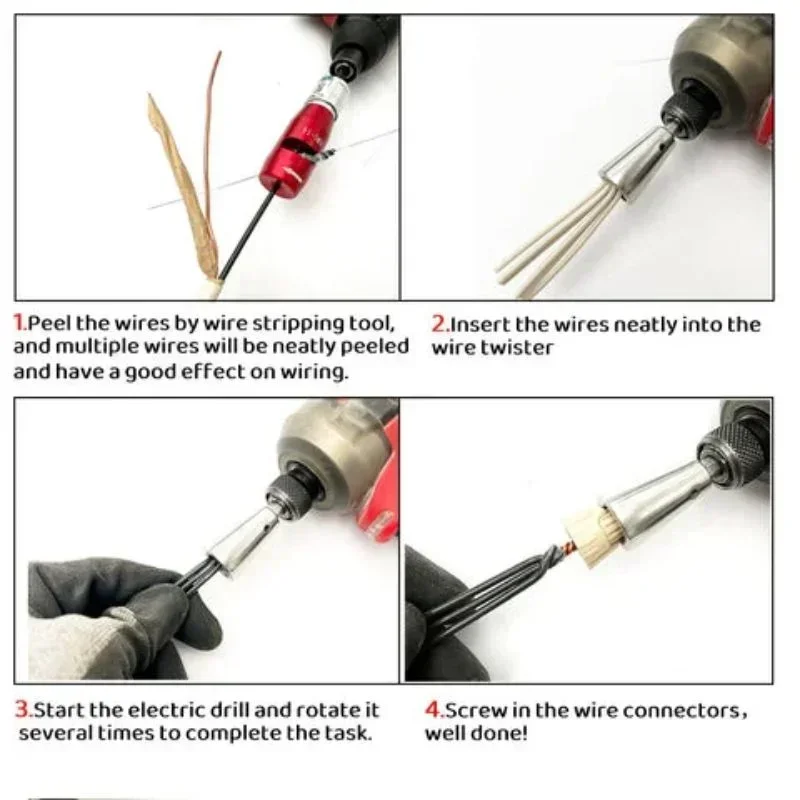 1.Peel the wires by wire stripping tool, and multiple wires will be neatly peeled and have a good effect on wiring.

2.Insert the wires neatly into the wire twister

3.Start the electric drill and rotate it several times to complete the task.

4.Screw in the wire connectors, well done!