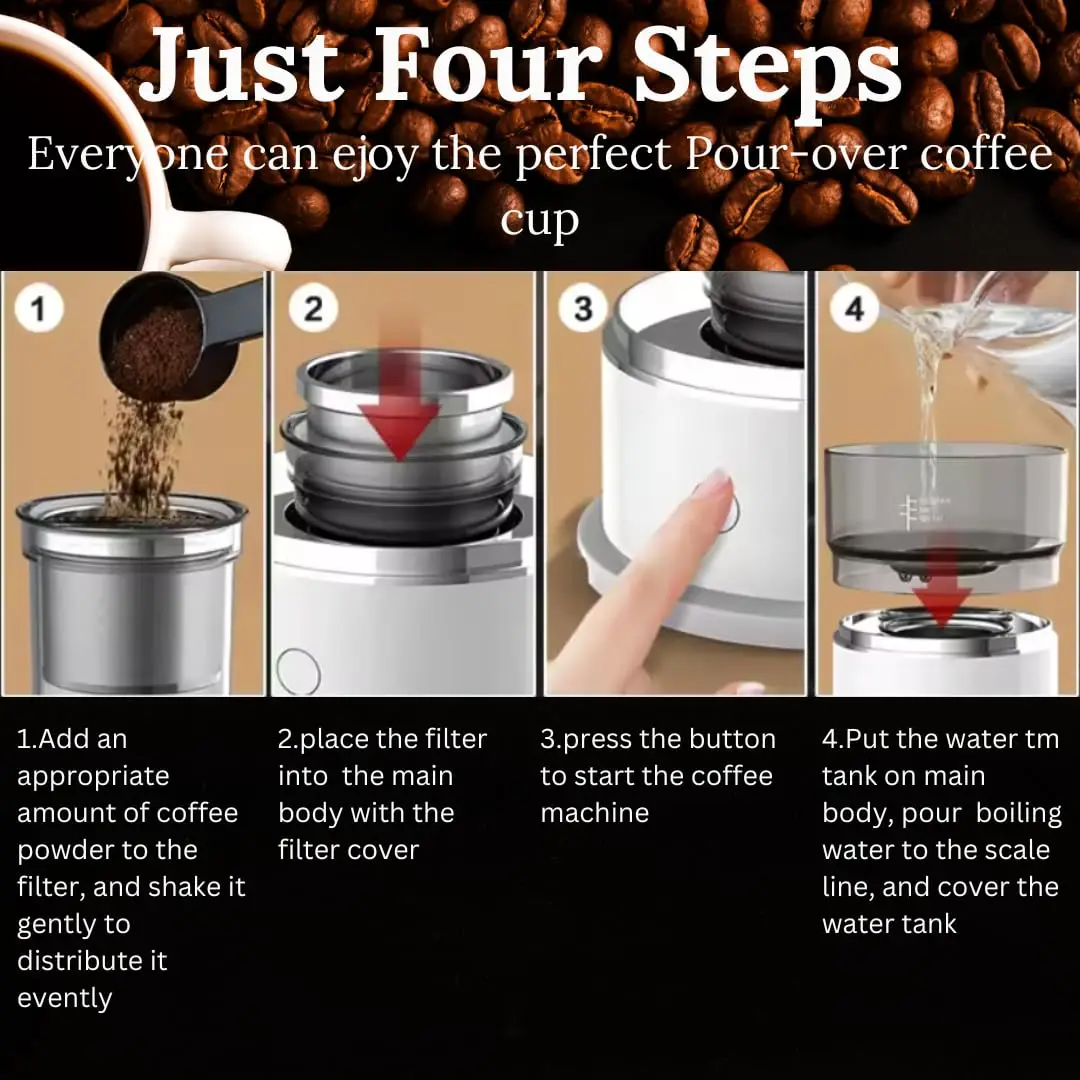 Just Four Steps

Everyone can ejoy the perfect Pour-over coffee cup

1

2

3

4

1.Add an appropriate amount of coffee powder to the filter, and shake it gently to distribute it evently

2.place the filter into the main body with the filter cover

3.press the button to start the coffee machine

4.Put the water tm tank on main body, pour boiling water to the scale line, and cover the water tank