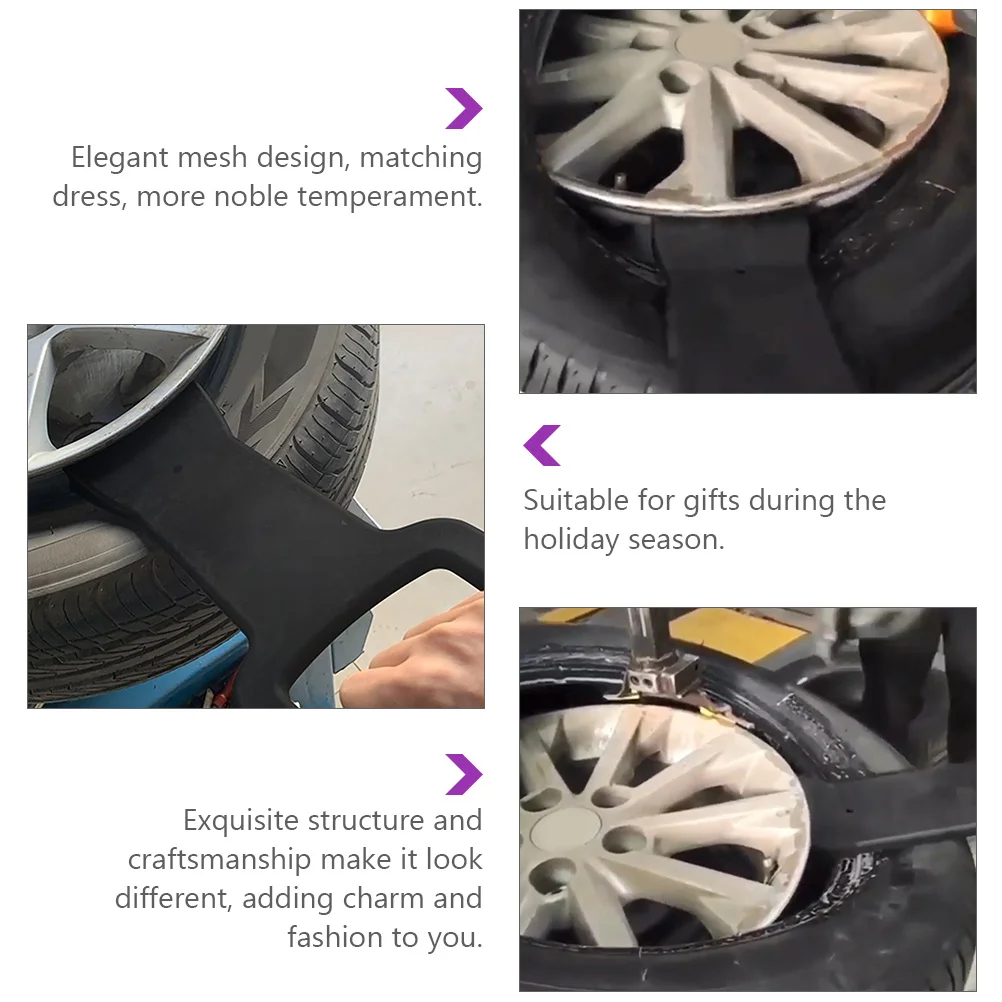 Elegant mesh design, matching dress, more noble temperament.

Suitable for gifts during the holiday season.

Exquisite structure and craftsmanship make it look different, adding charm and fashion to you.