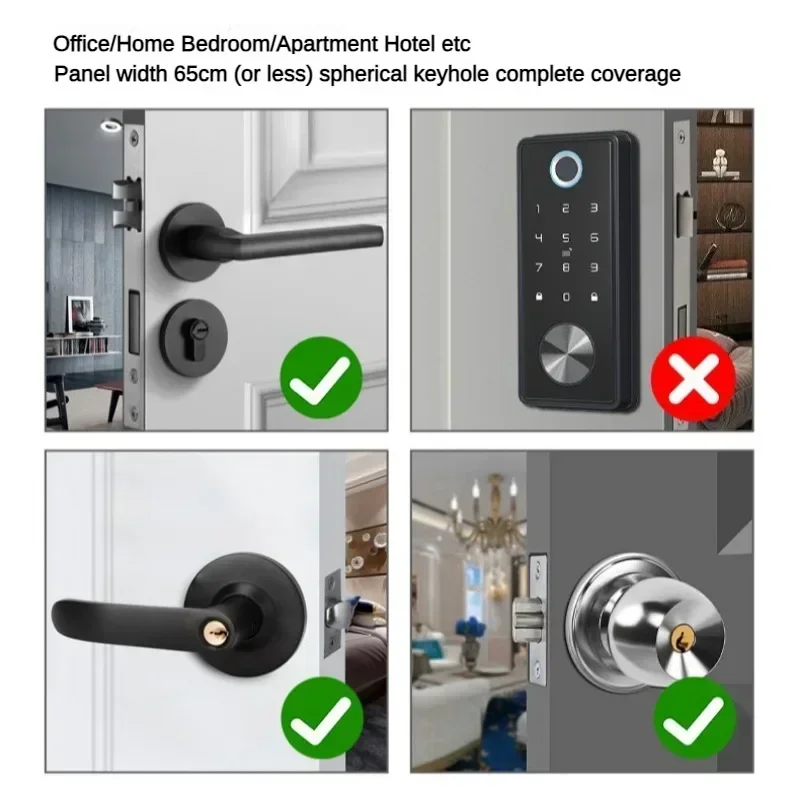 Office/Home Bedroom/Apartment Hotel etc
Panel width 65cm (or less) spherical keyhole complete coverage

1 2 3
4 5 6
7 8 9
0