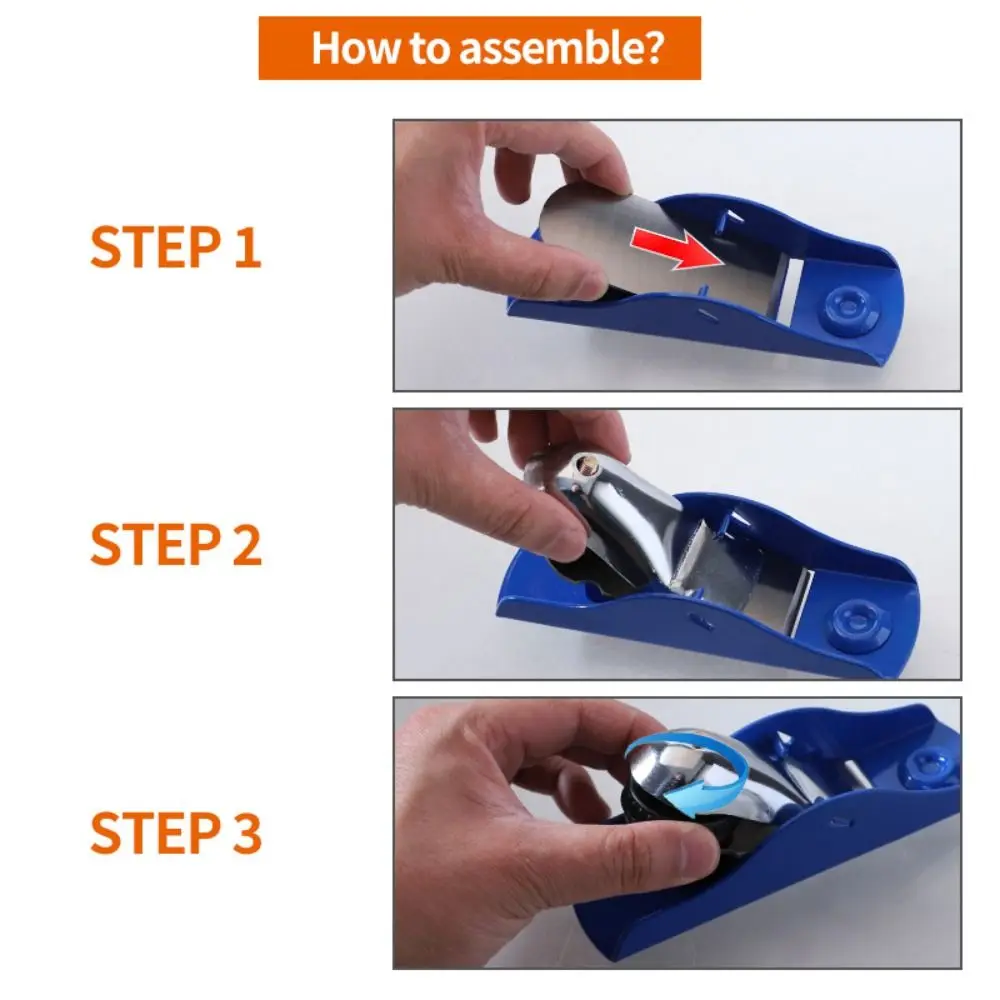 How to assemble?

STEP 1

STEP 2

STEP 3