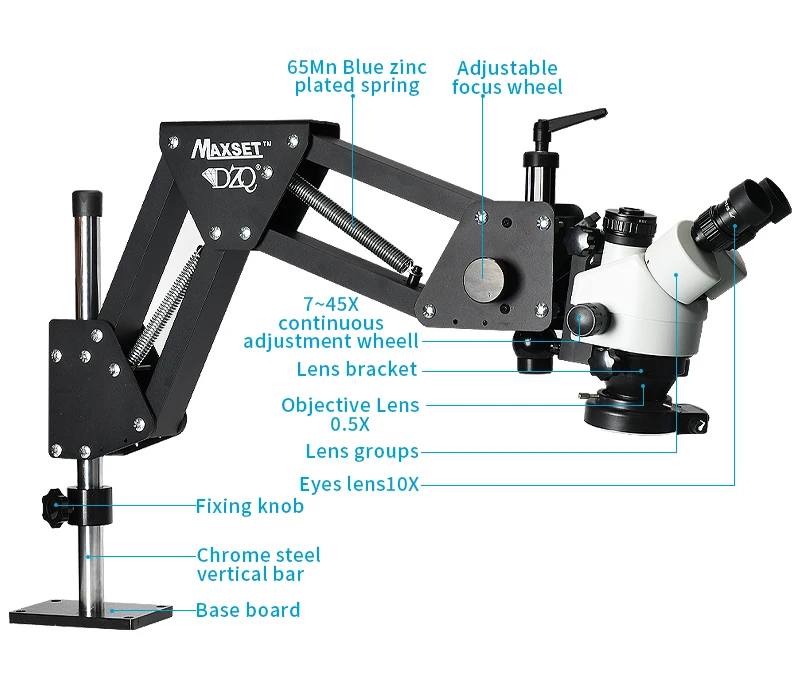 65Mn Blue zinc plated spring

Adjustable focus wheel

MAXSET™

DZQ®

7~45X continuous adjustment wheell

Lens bracket

Objective Lens 0.5X

Lens groups

Eyes lens10X

Fixing knob

Chrome steel vertical bar

Base board