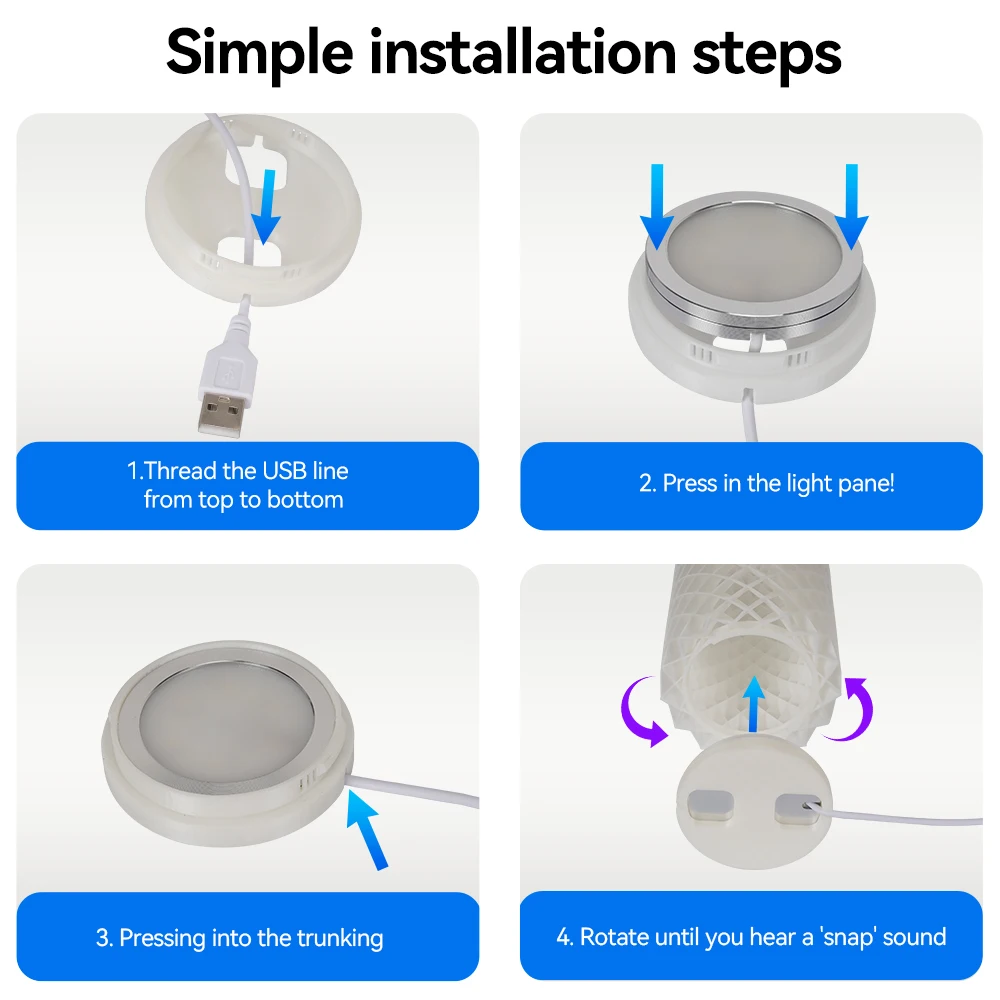 Simple installation steps

1.Thread the USB line from top to bottom

2. Press in the light pane!

3. Pressing into the trunking

4. Rotate until you hear a 'snap' sound