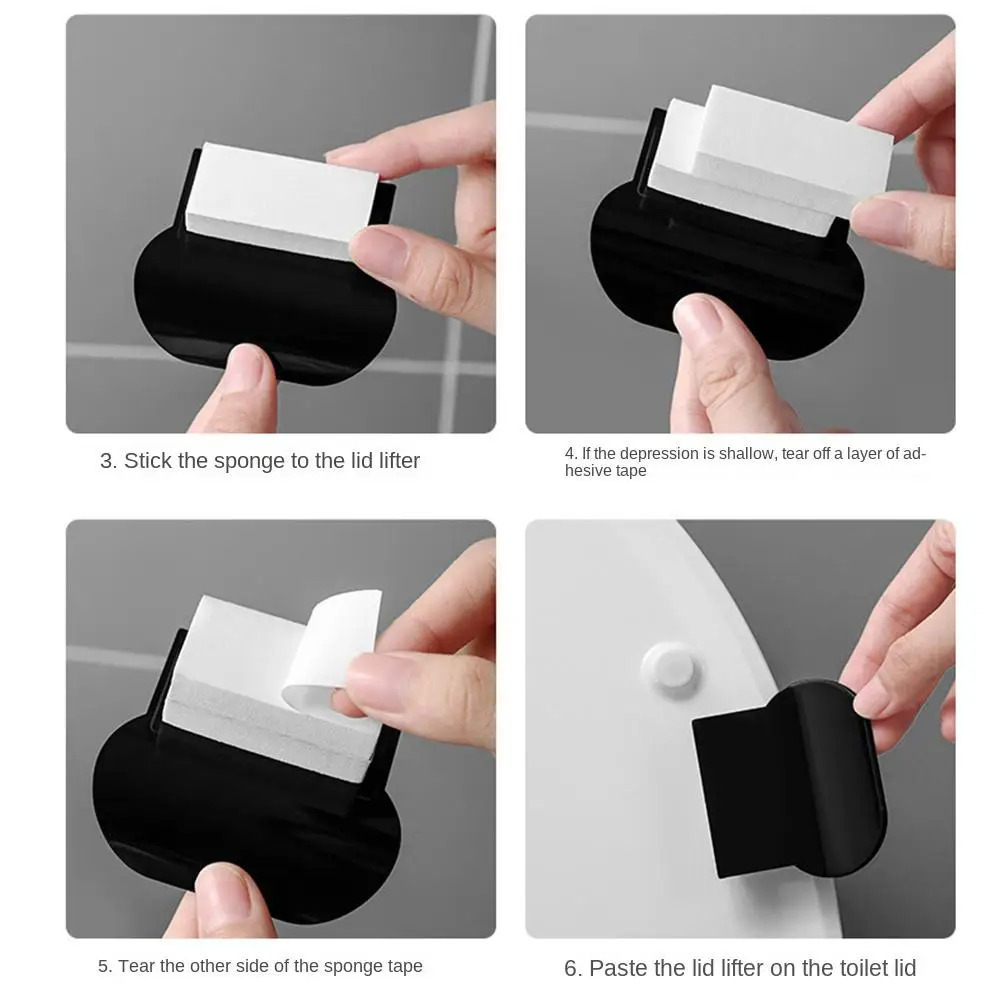 3. Stick the sponge to the lid lifter

4. If the depression is shallow, tear off a layer of adhesive tape

5. Tear the other side of the sponge tape

6. Paste the lid lifter on the toilet lid