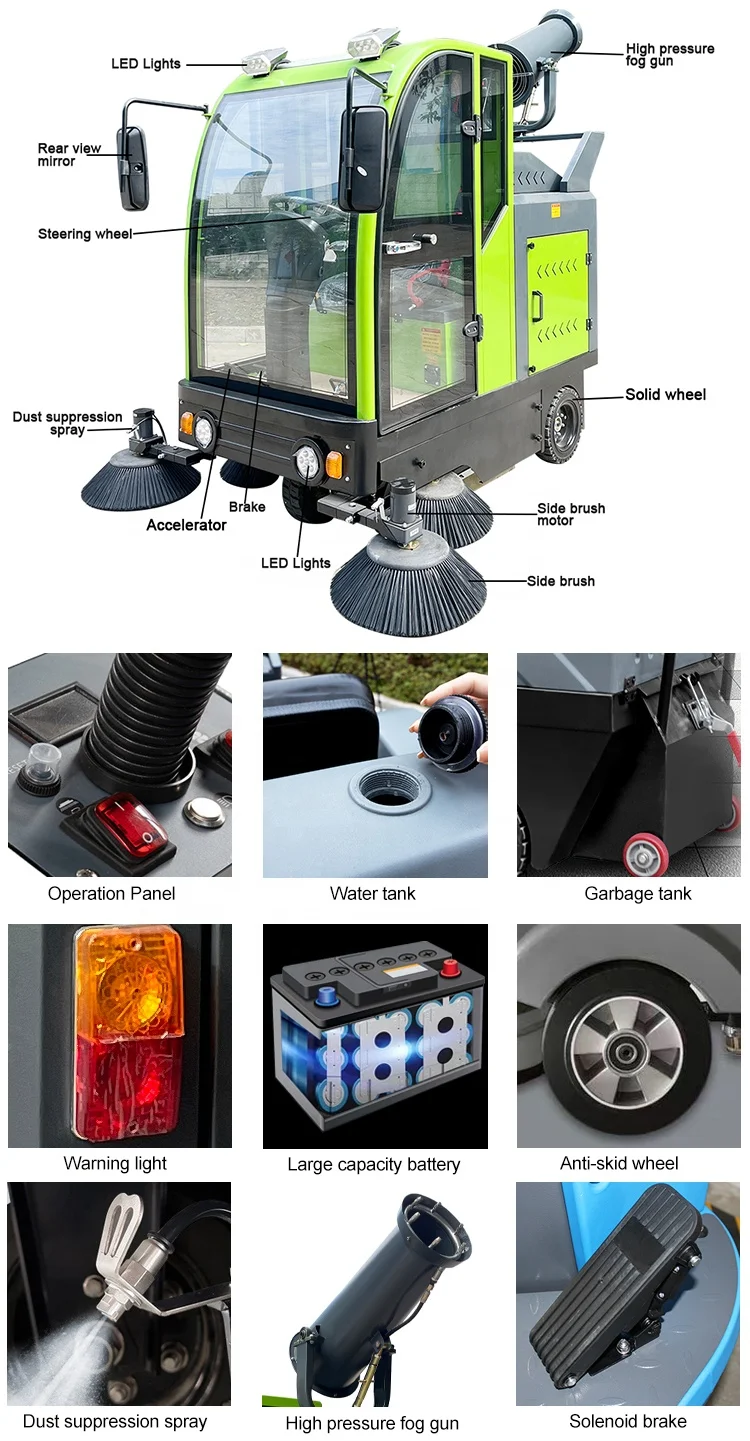 LED Lights
High pressure fog gun
Rear view mirror
Steering wheel
Solid wheel
Dust suppression spray
Brake
Accelerator
Side brush motor
LED Lights
Side brush

Operation Panel
Water tank
Garbage tank
Warning light
Large capacity battery
Anti-skid wheel
Dust suppression spray
High pressure fog gun
Solenoid brake