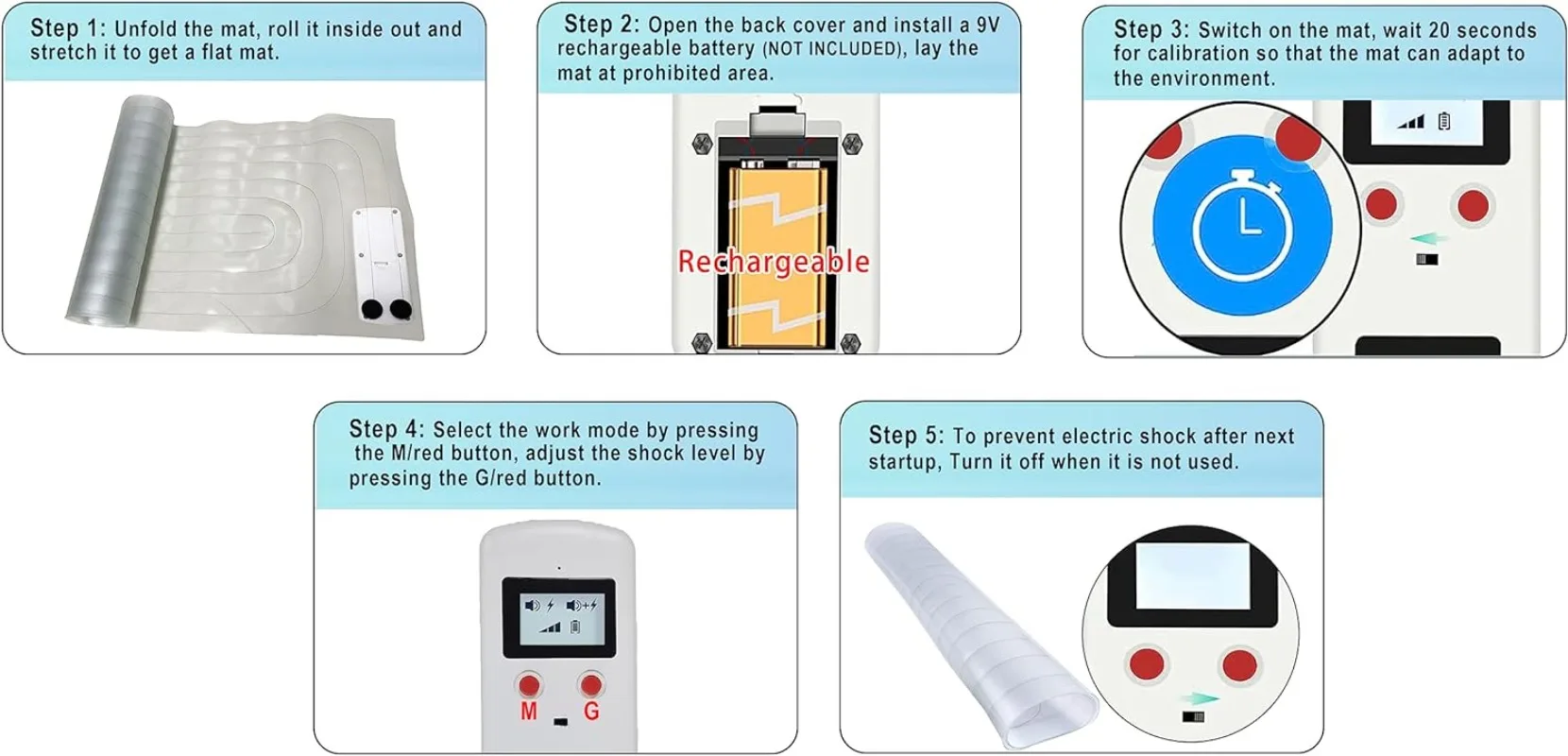 Step 1: Unfold the mat, roll it inside out and stretch it to get a flat mat.

Step 2: Open the back cover and install a 9V rechargeable battery (NOT INCLUDED), lay the mat at prohibited area.

Rechargeable

Step 3: Switch on the mat, wait 20 seconds for calibration so that the mat can adapt to the environment.

Step 4: Select the work mode by pressing the M/red button, adjust the shock level by pressing the G/red button.

M G

Step 5: To prevent electric shock after next startup, Turn it off when it is not used.