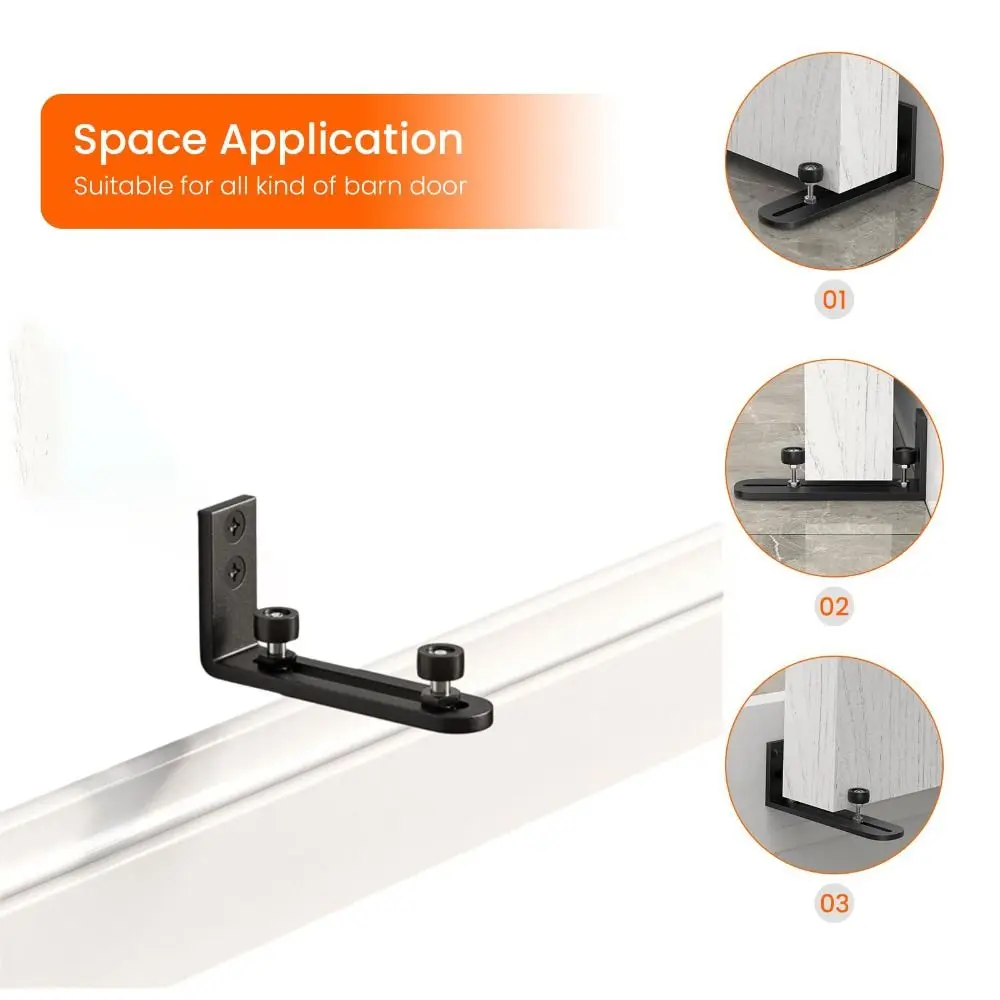 Space Application
Suitable for all kind of barn door

01

02

03