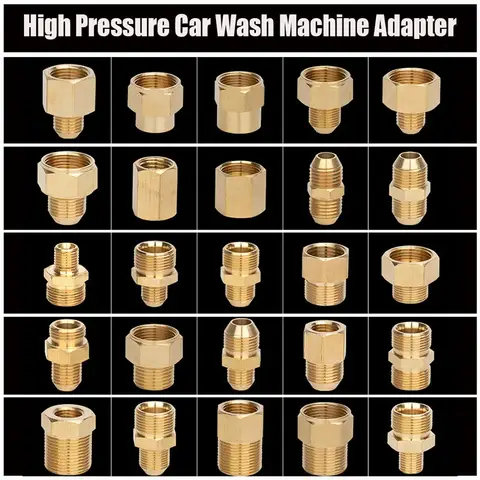 High Pressure Car Wash Machine Adapter