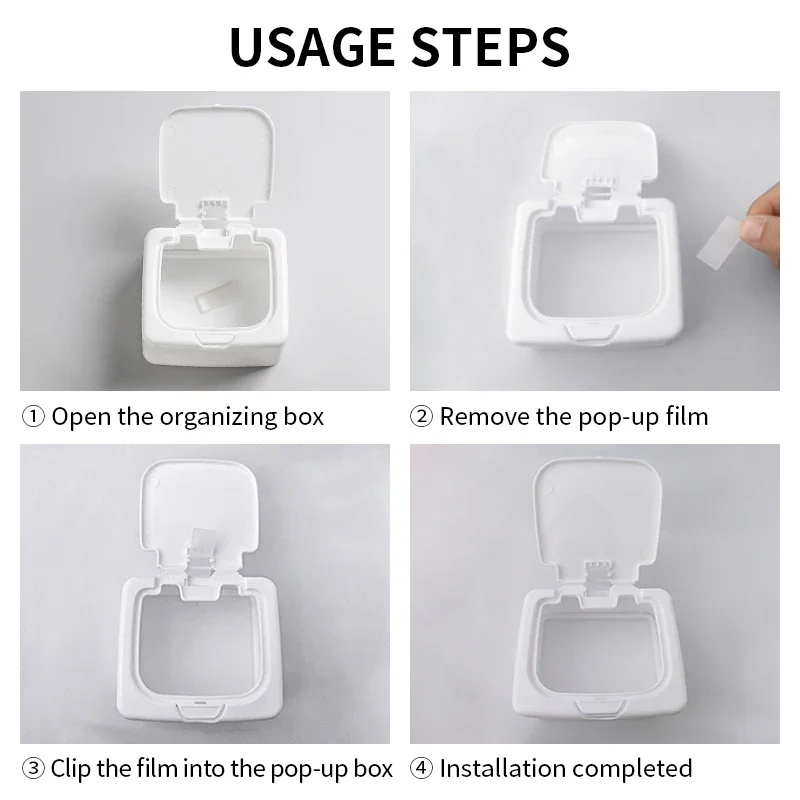 USAGE STEPS

① Open the organizing box

② Remove the pop-up film

③ Clip the film into the pop-up box

④ Installation completed