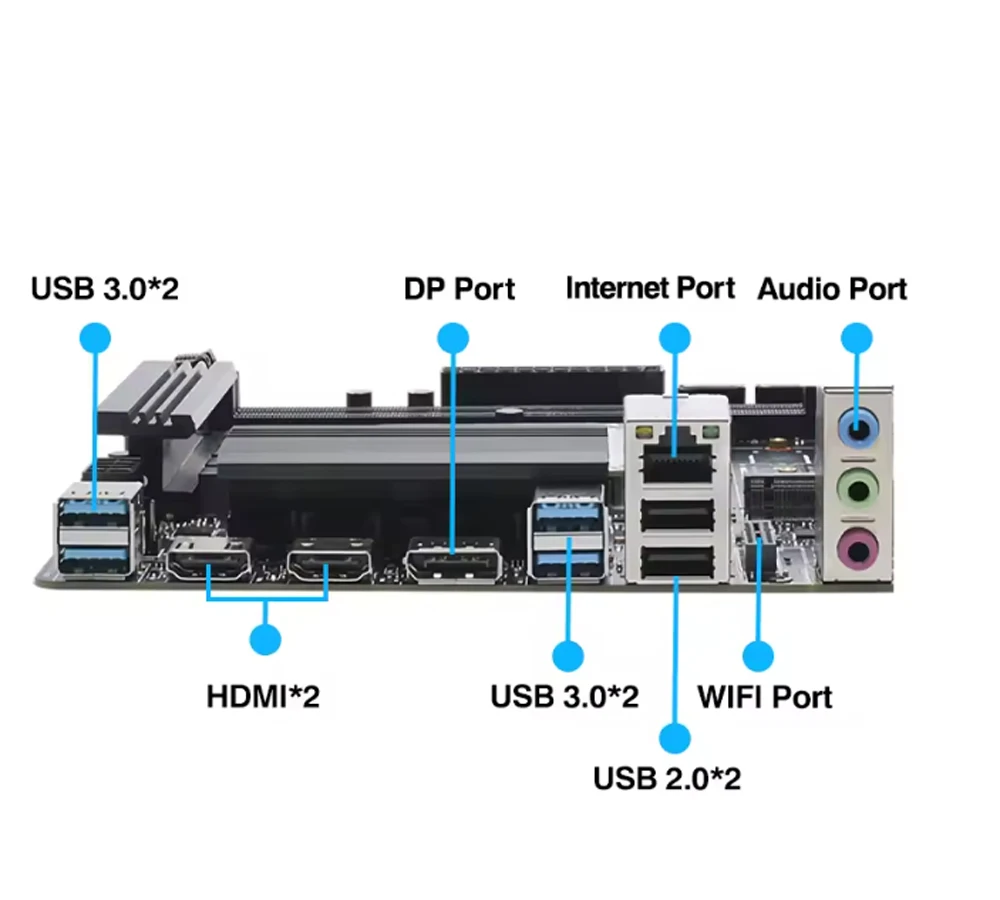 USB 3.0*2

DP Port

Internet Port

Audio Port

HDMI*2

USB 3.0*2

WIFI Port

USB 2.0*2