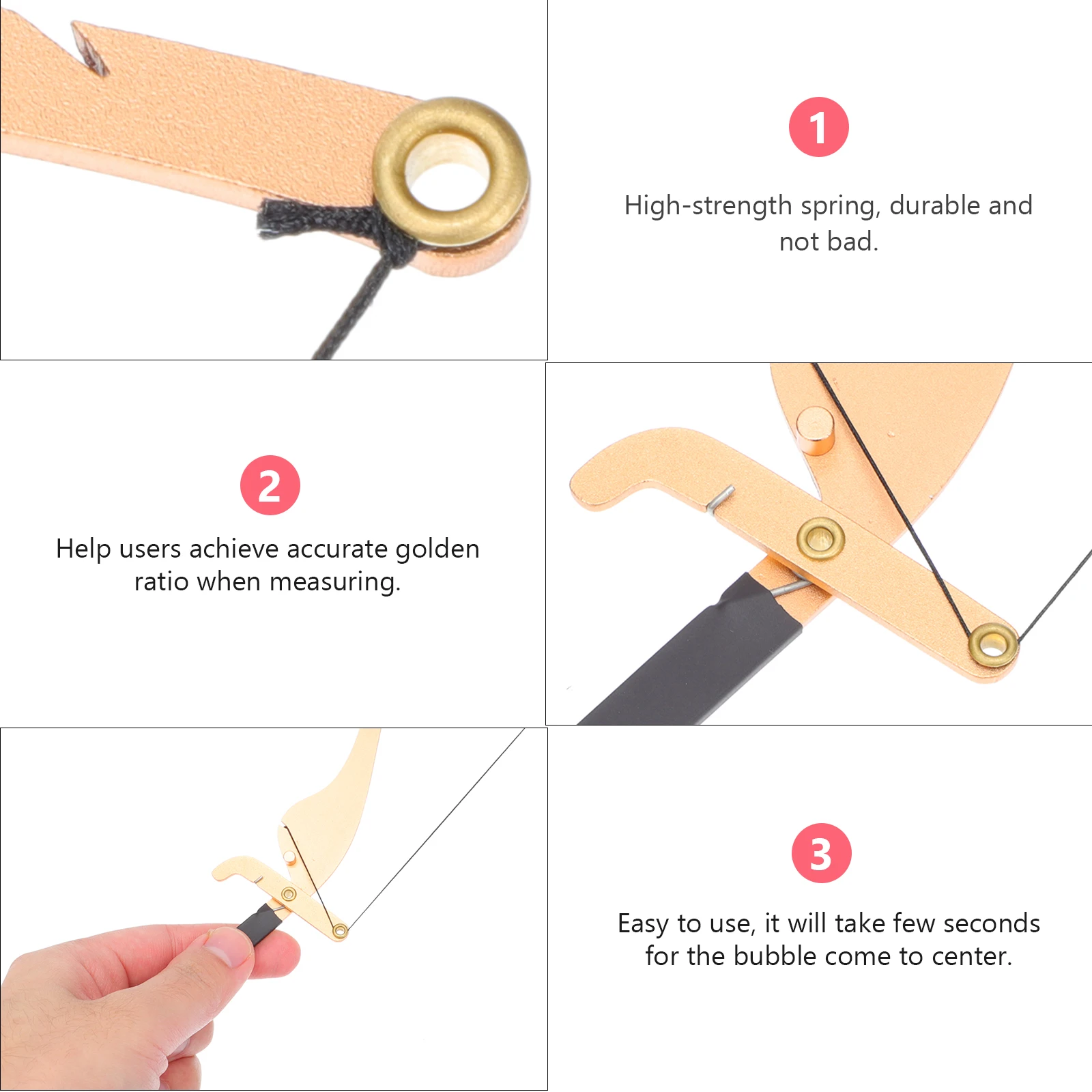 1

High-strength spring, durable and not bad.

2

Help users achieve accurate golden ratio when measuring.

3

Easy to use, it will take few seconds for the bubble come to center.