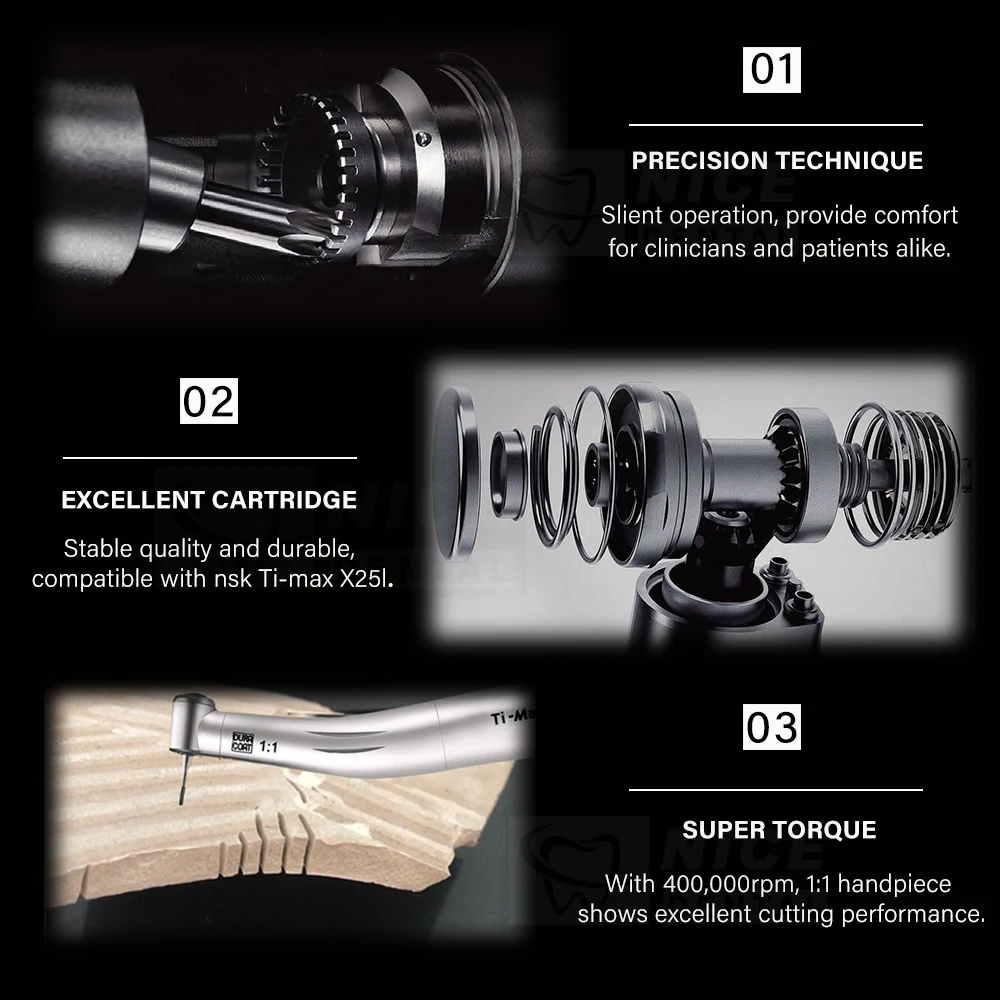 01

PRECISION TECHNIQUE

Slient operation, provide comfort for clinicians and patients alike.

NICE

02

EXCELLENT CARTRIDGE

Stable quality and durable, compatible with nsk Ti-max X25l.

DURA COAT 1:1

Ti-Ma

03

SUPER TORQUE

With 400,000rpm, 1:1 handpiece shows excellent cutting performance.

NICE