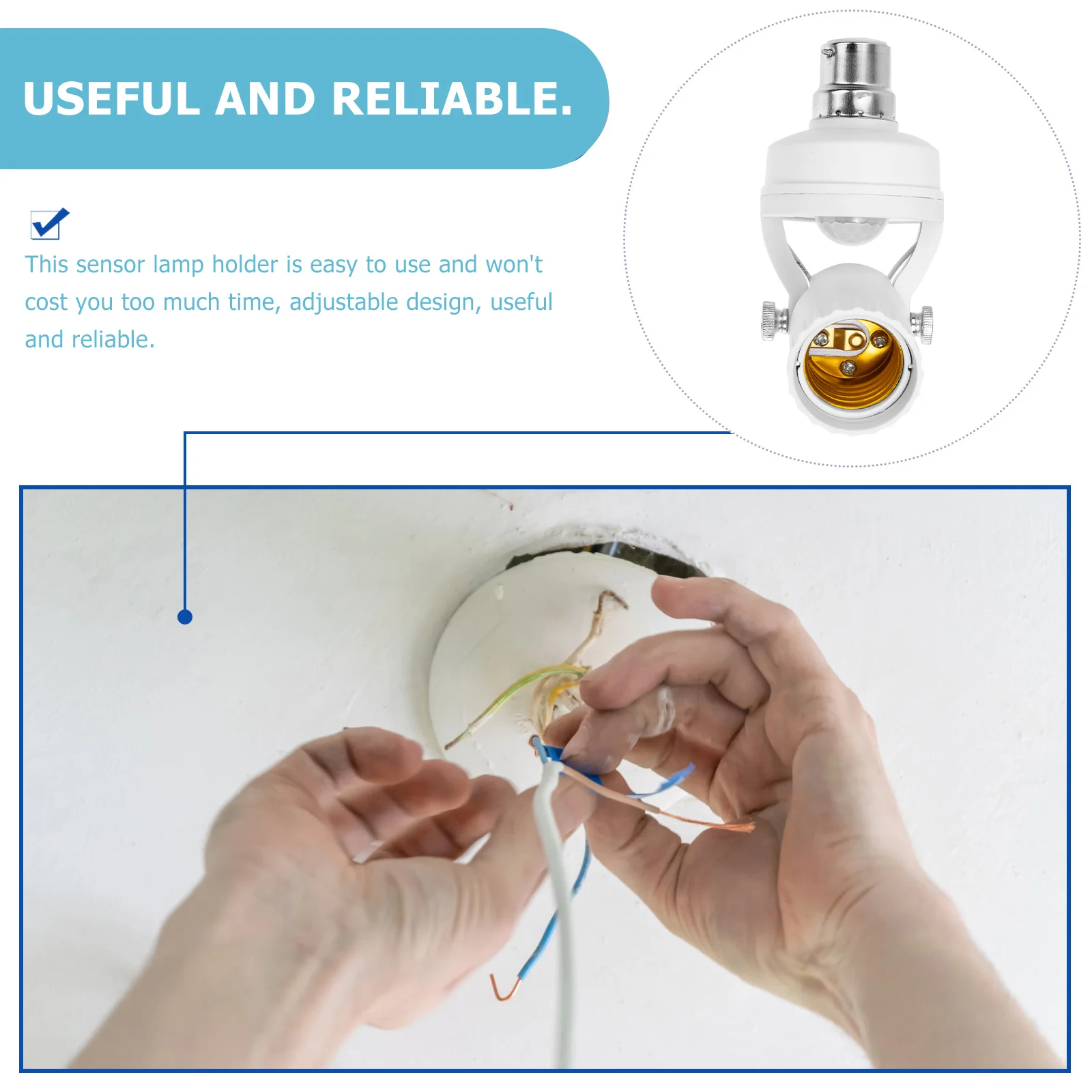 USEFUL AND RELIABLE.

This sensor lamp holder is easy to use and won't cost you too much time, adjustable design, useful and reliable.