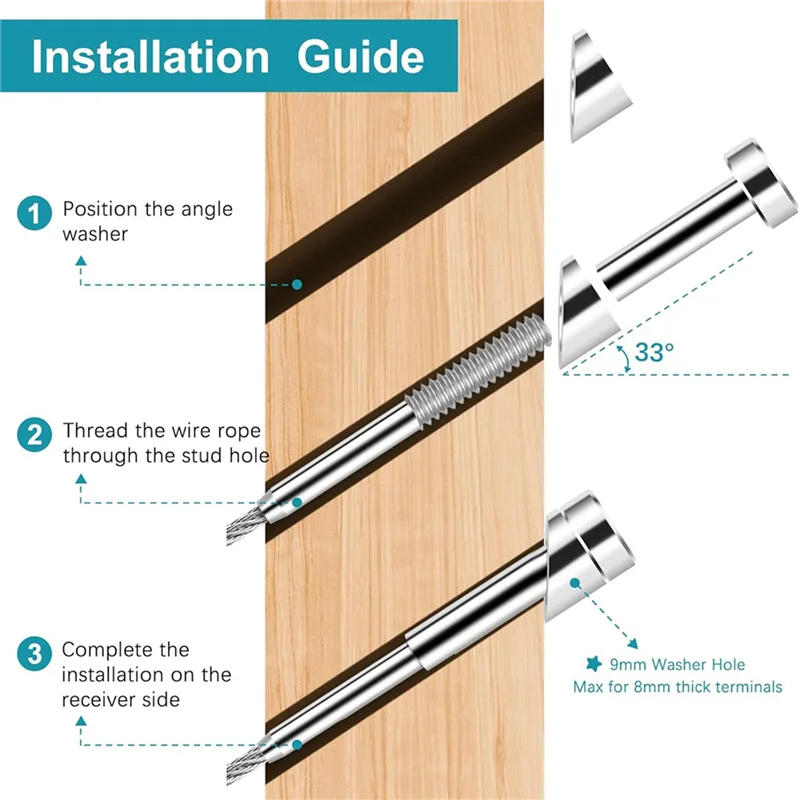 Installation Guide

1 Position the angle washer

33°

2 Thread the wire rope through the stud hole

3 Complete the installation on the receiver side

9mm Washer Hole
Max for 8mm thick terminals