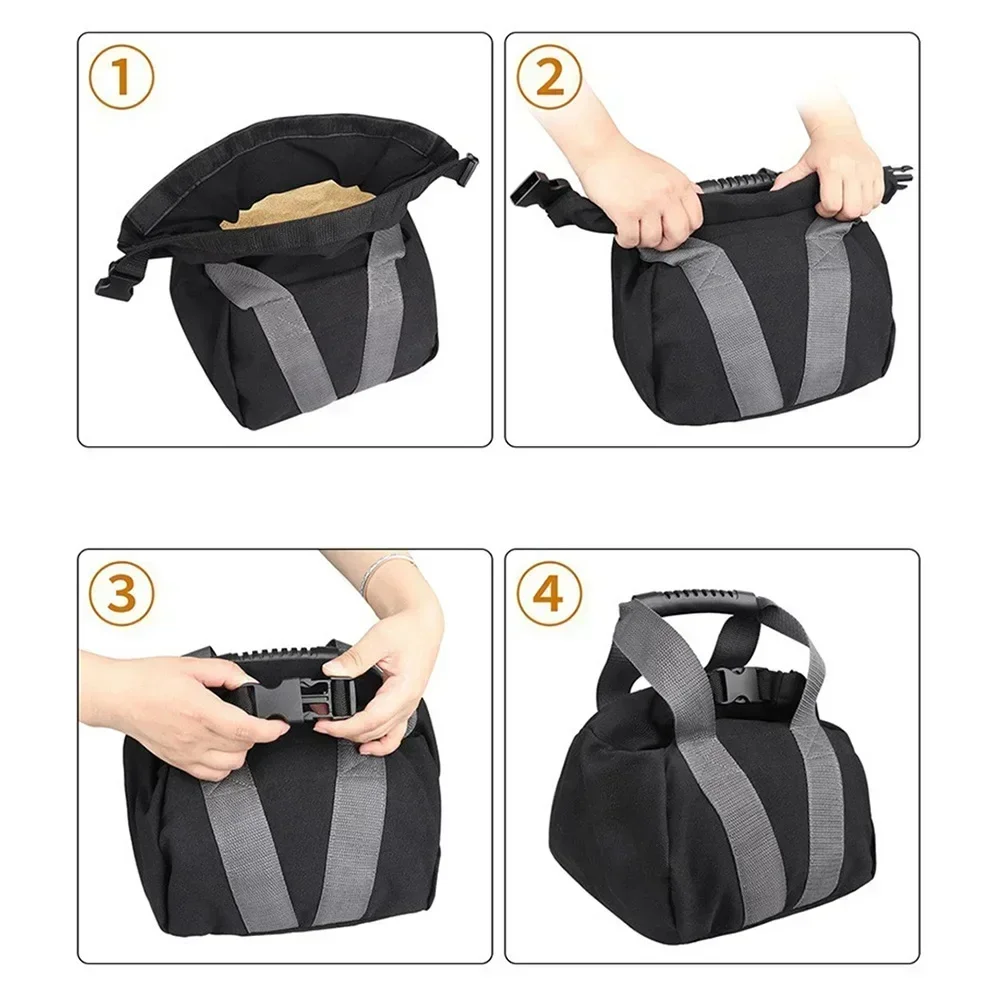 1

2

3

4