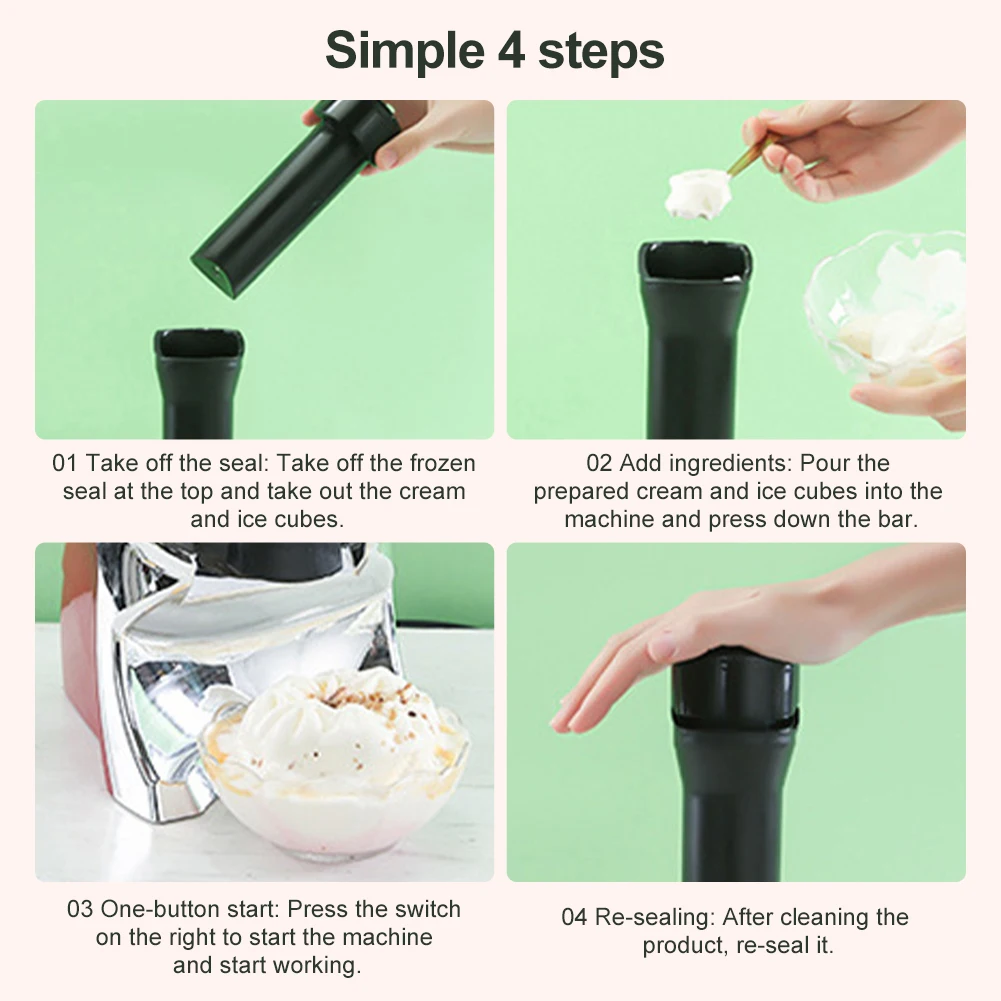 Simple 4 steps

01 Take off the seal: Take off the frozen seal at the top and take out the cream and ice cubes.

02 Add ingredients: Pour the prepared cream and ice cubes into the machine and press down the bar.

03 One-button start: Press the switch on the right to start the machine and start working.

04 Re-sealing: After cleaning the product, re-seal it.