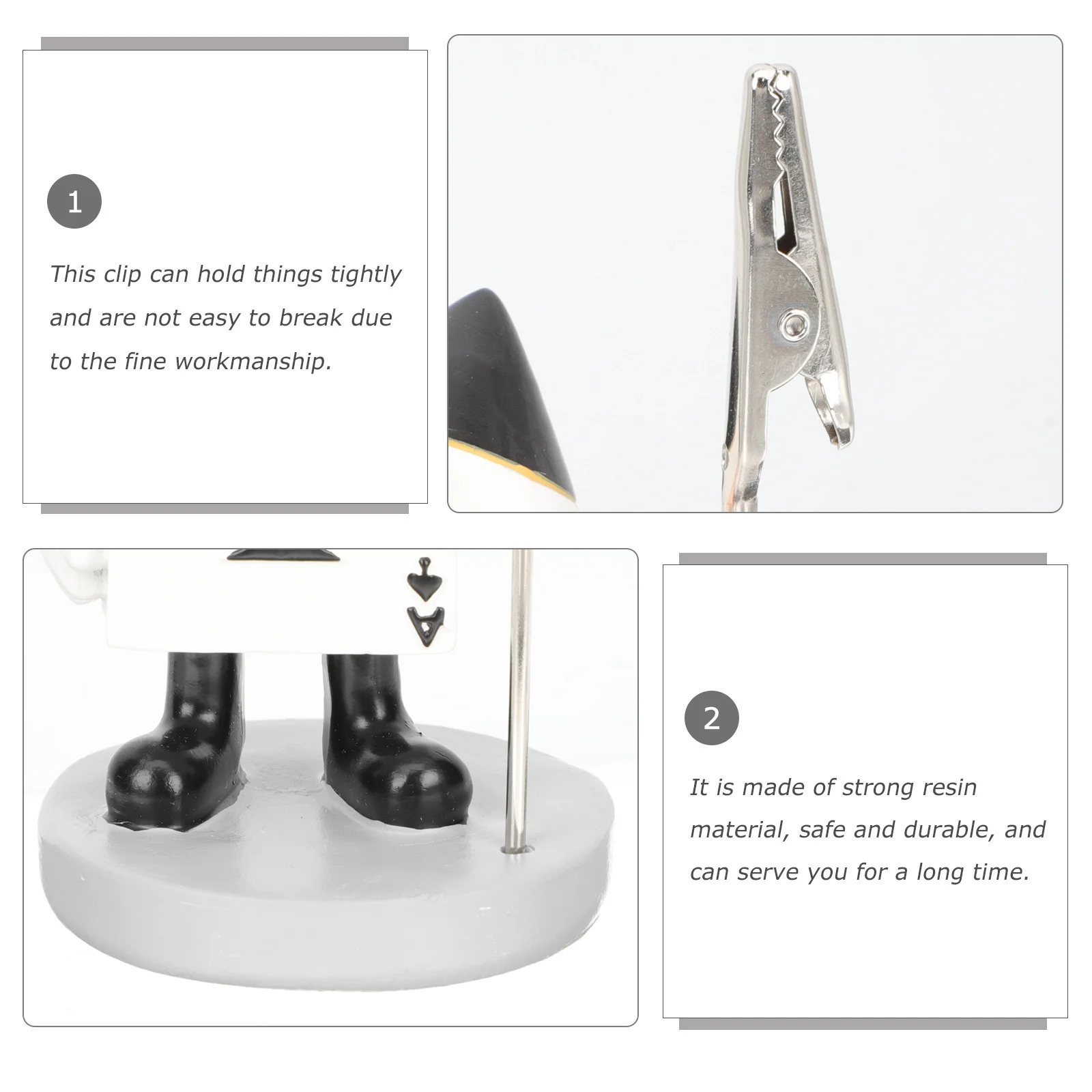 1

This clip can hold things tightly and are not easy to break due to the fine workmanship.

A

2

It is made of strong resin material, safe and durable, and can serve you for a long time.