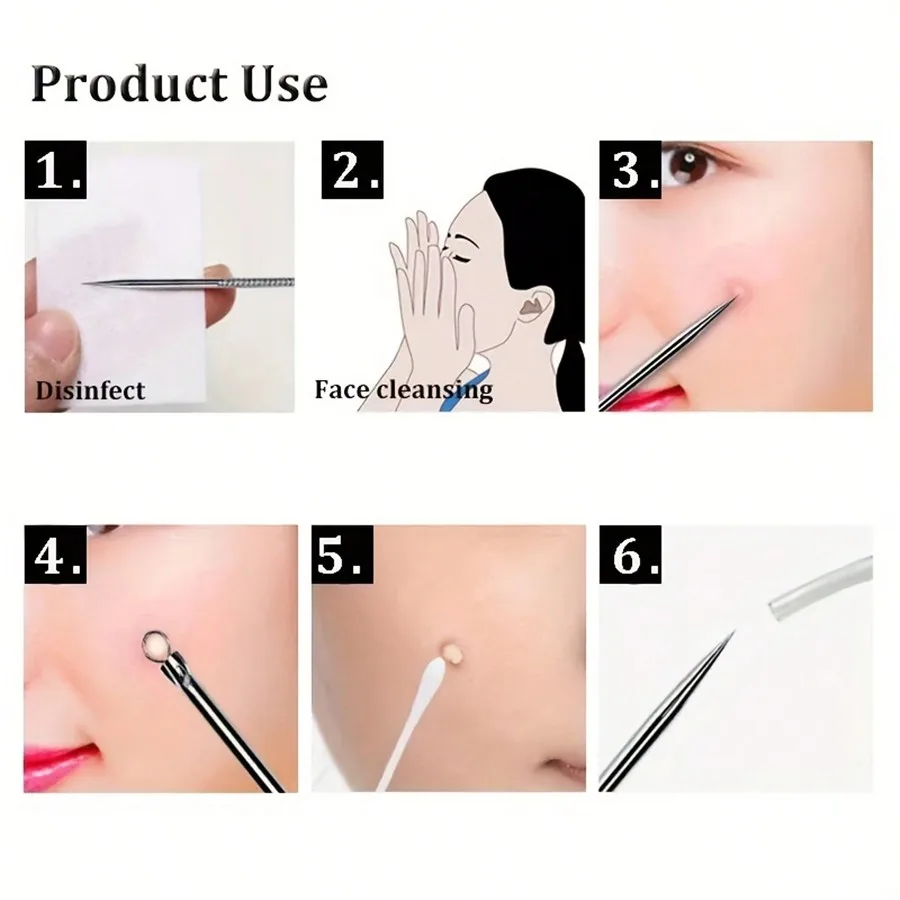 Product Use

1.

Disinfect

2.

Face cleansing

3.

4.

5.

6.