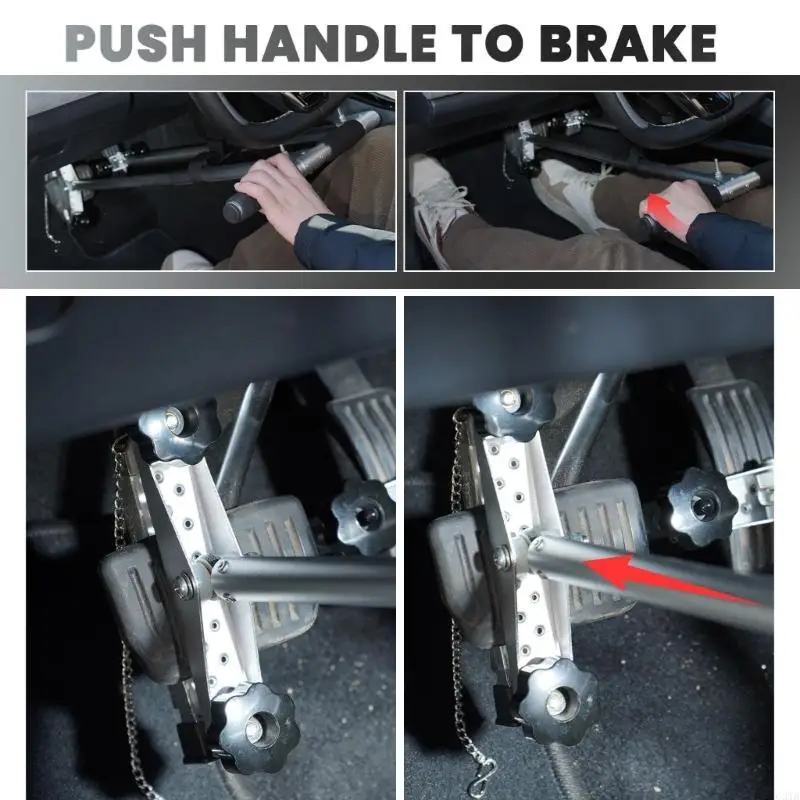 PUSH HANDLE TO BRAKE