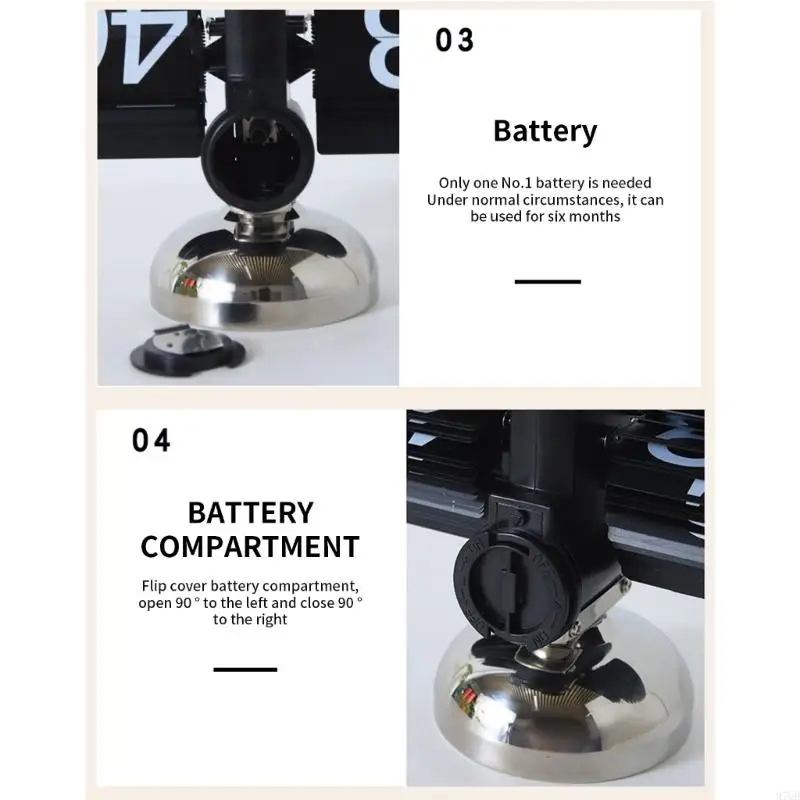 03

Battery

Only one No.1 battery is needed
Under normal circumstances, it can be used for six months

04

BATTERY COMPARTMENT

Flip cover battery compartment, open 90 ° to the left and close 90 ° to the right