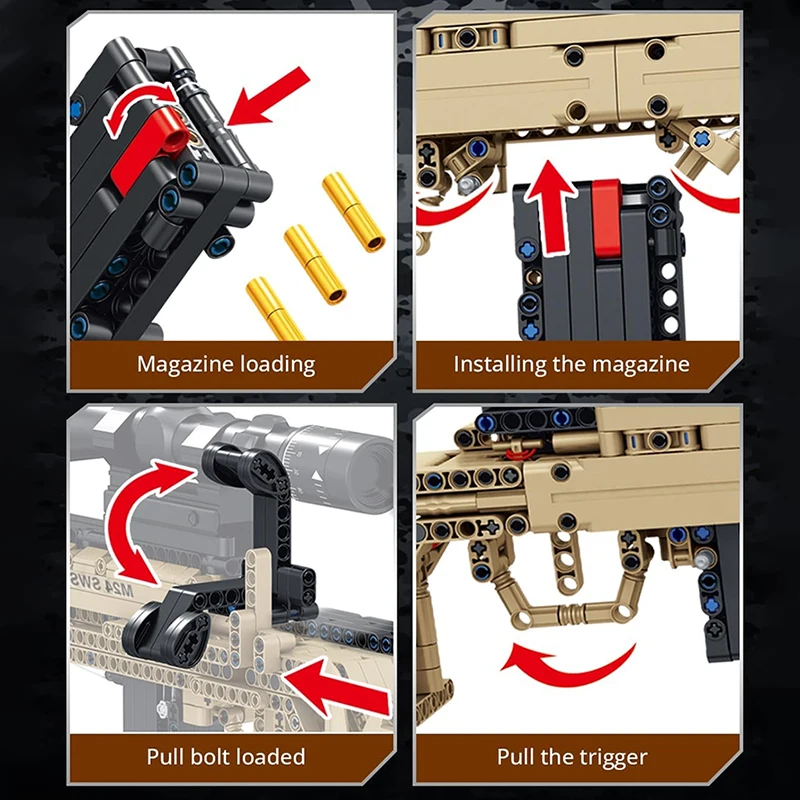 Magazine loading

Installing the magazine

M24 SWS

Pull bolt loaded

Pull the trigger