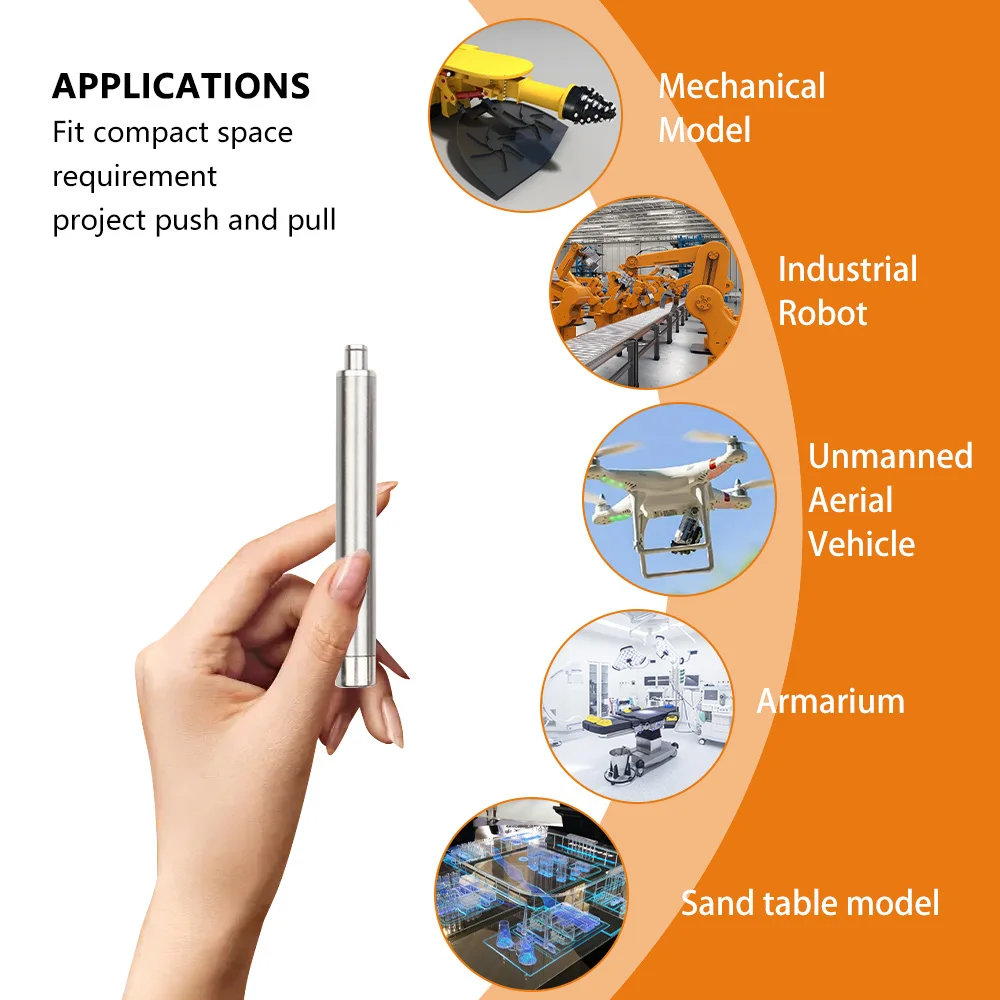 APPLICATIONS
Fit compact space requirement
project push and pull

Mechanical Model

Industrial Robot

Unmanned Aerial Vehicle

Armarium

Sand table model